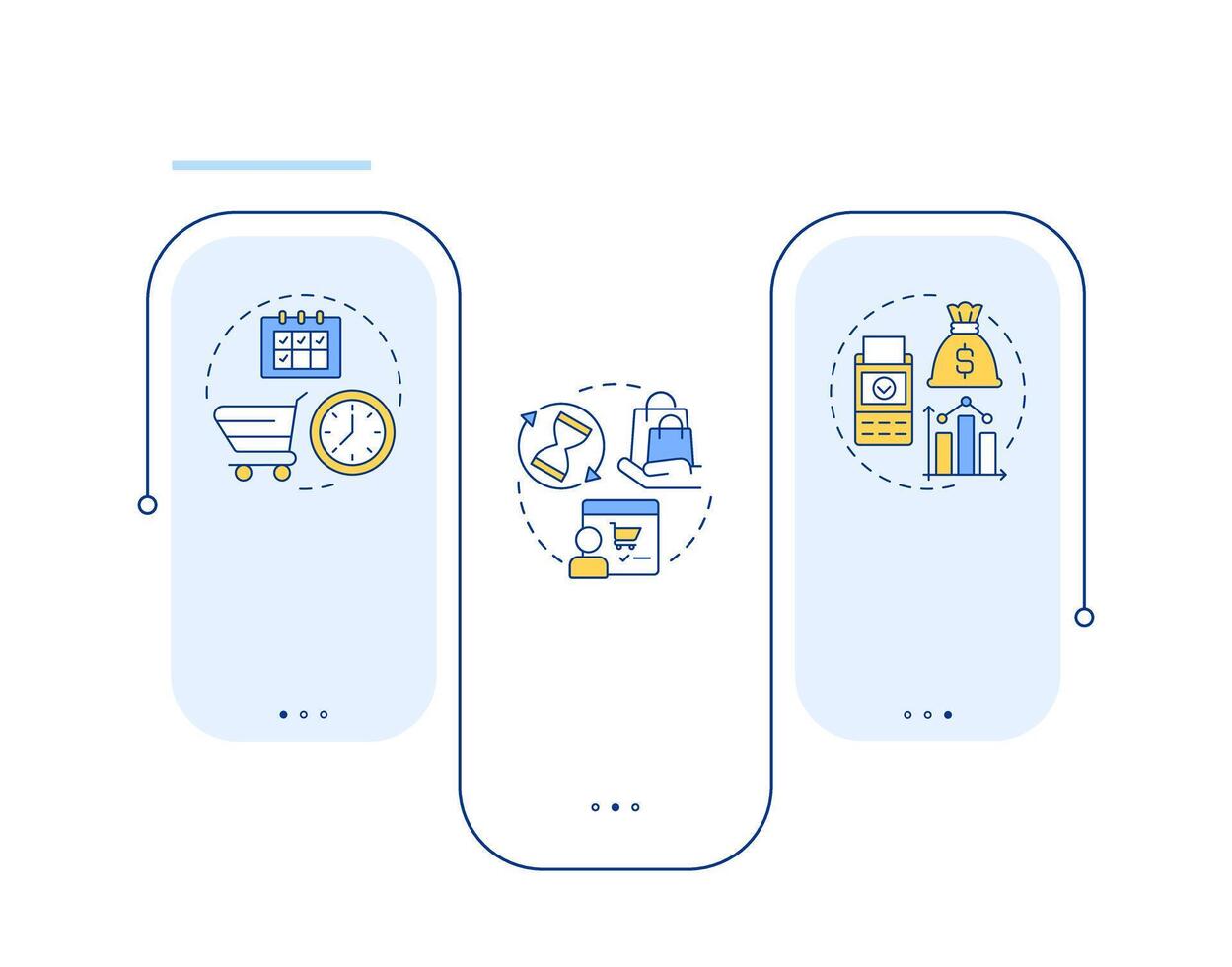 $