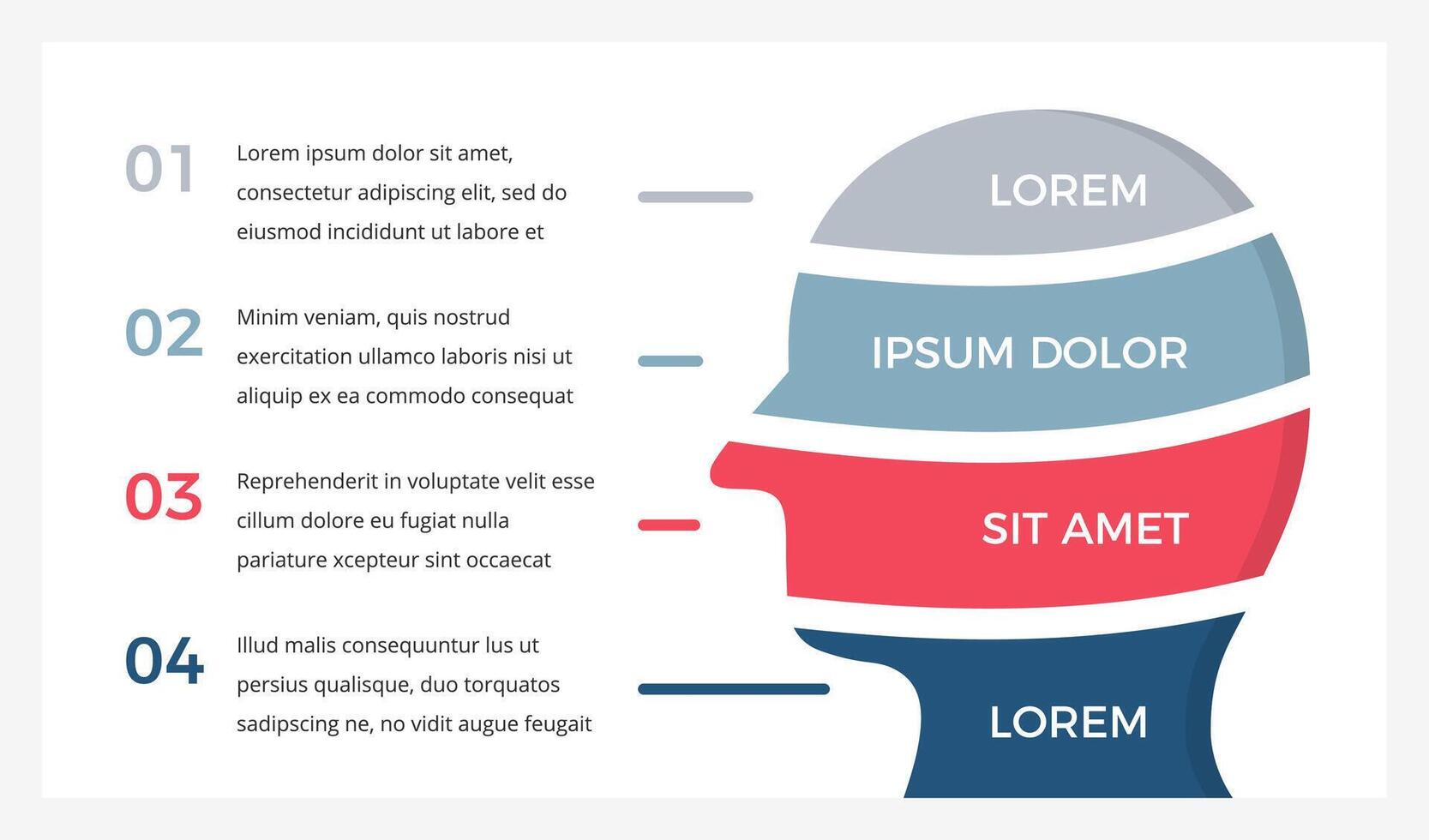 01
Lorem ipsum dolor sit amet, consectetur adipiscing elit, sed do eiusmod incididunt ut labore et

02
Minim veniam, quis nostrud exercitation ullamco laboris nisi ut aliquip ex ea commodo consequat

03
Reprehenderit in voluptate velit esse cillum dolore eu fugiat nulla pariature xcepteur sint occaecat

04
Illud malis consequuntur lus ut persius qualisque, duo torquatos sadipscing ne, no vidit augue feugait

LOREM

IPSUM DOLOR

SIT AMET

LOREM