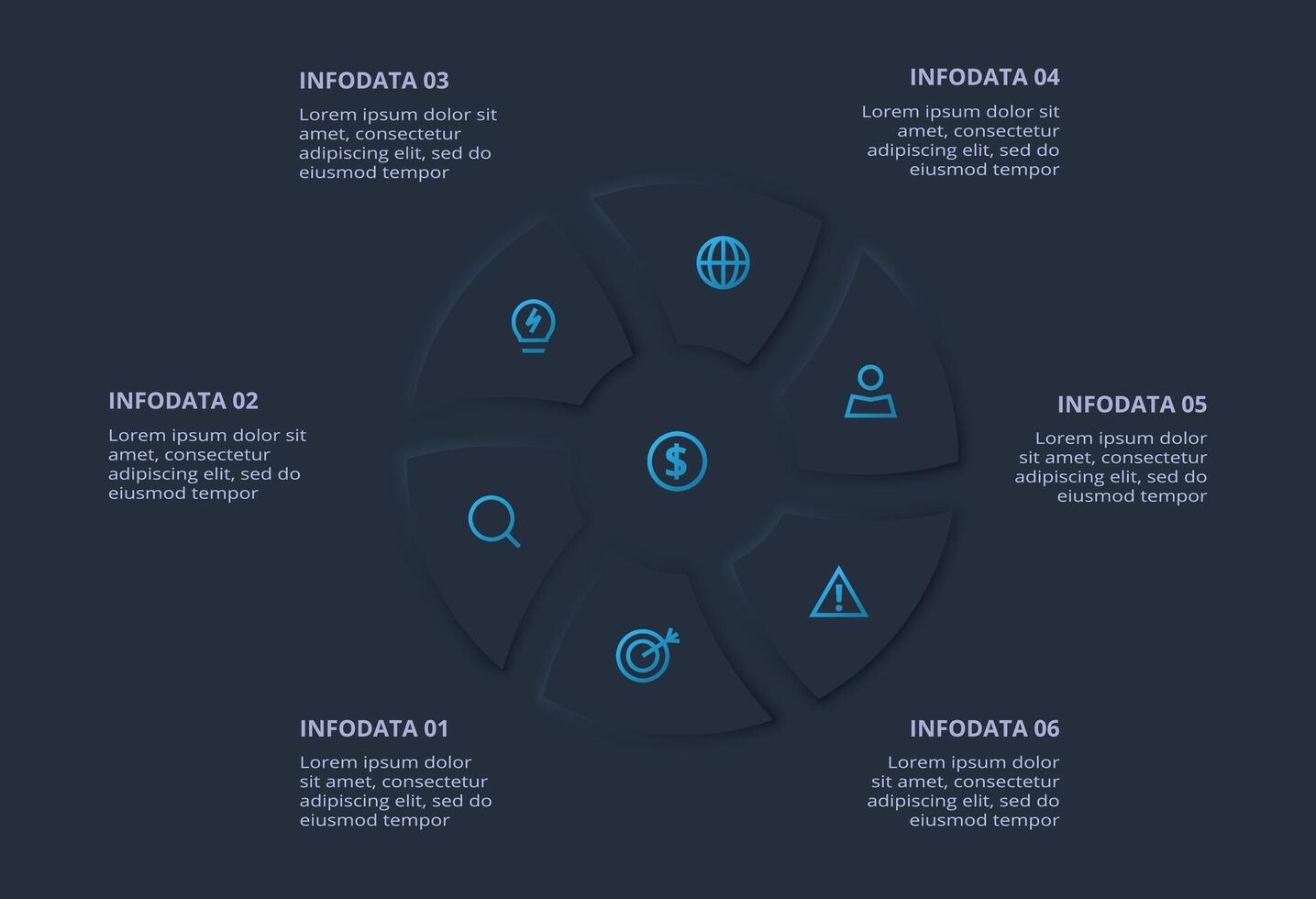 INFODATA 03
Lorem ipsum dolor sit amet, consectetur adipiscing elit, sed do eiusmod tempor

INFODATA 04
Lorem ipsum dolor sit amet, consectetur adipiscing elit, sed do eiusmod tempor

INFODATA 02
Lorem ipsum dolor sit amet, consectetur adipiscing elit, sed do eiusmod tempor

$

INFODATA 05
Lorem ipsum dolor sit amet, consectetur adipiscing elit, sed do eiusmod tempor

INFODATA 01
Lorem ipsum dolor sit amet, consectetur adipiscing elit, sed do eiusmod tempor

INFODATA 06
Lorem ipsum dolor sit amet, consectetur adipiscing elit, sed do eiusmod tempor