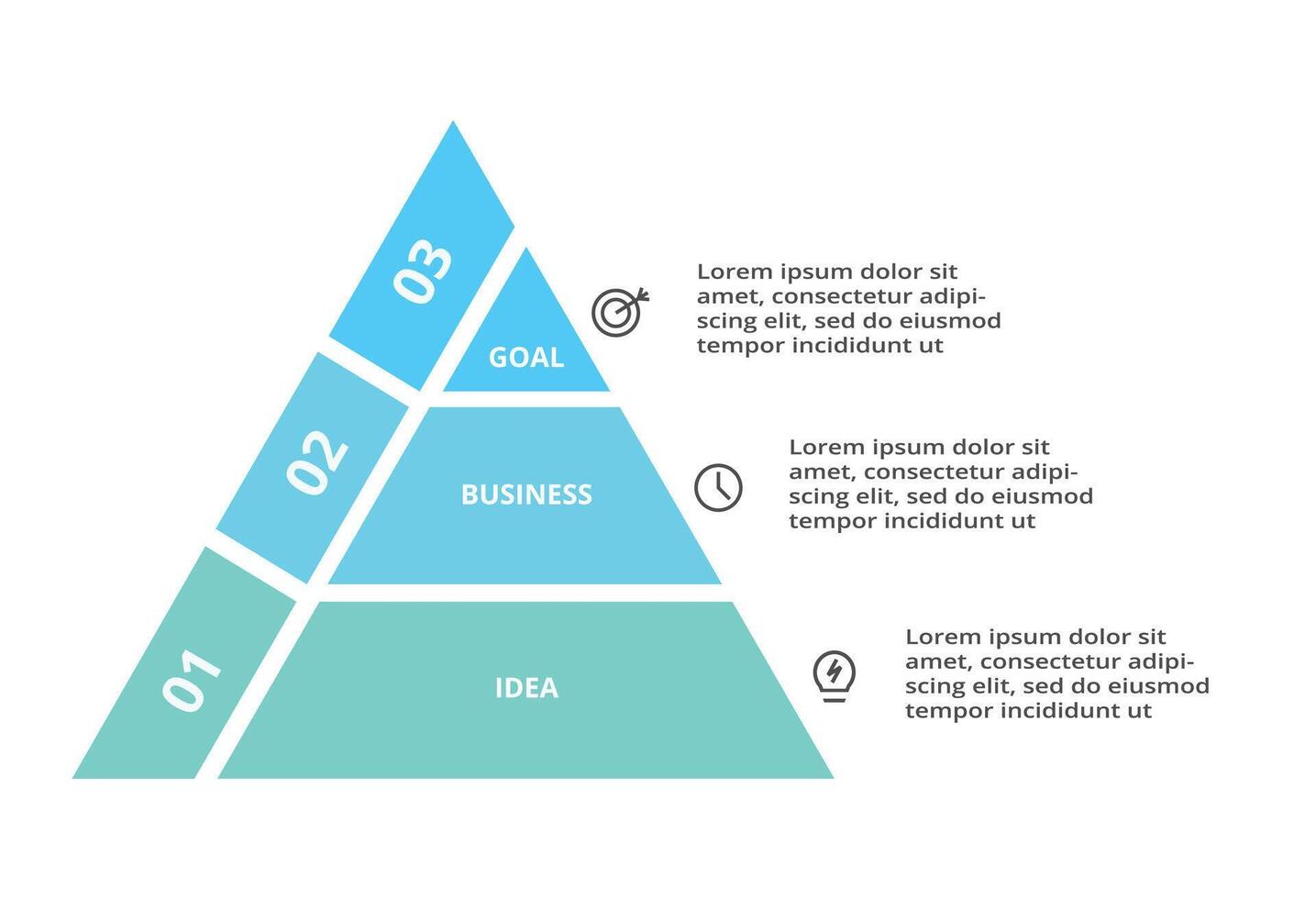 03

GOAL

Lorem ipsum dolor sit amet, consectetur adipiscing elit, sed do eiusmod tempor incididunt ut

02

BUSINESS

Lorem ipsum dolor sit amet, consectetur adipiscing elit, sed do eiusmod tempor incididunt ut

01

IDEA

Lorem ipsum dolor sit amet, consectetur adipiscing elit, sed do eiusmod tempor incididunt ut