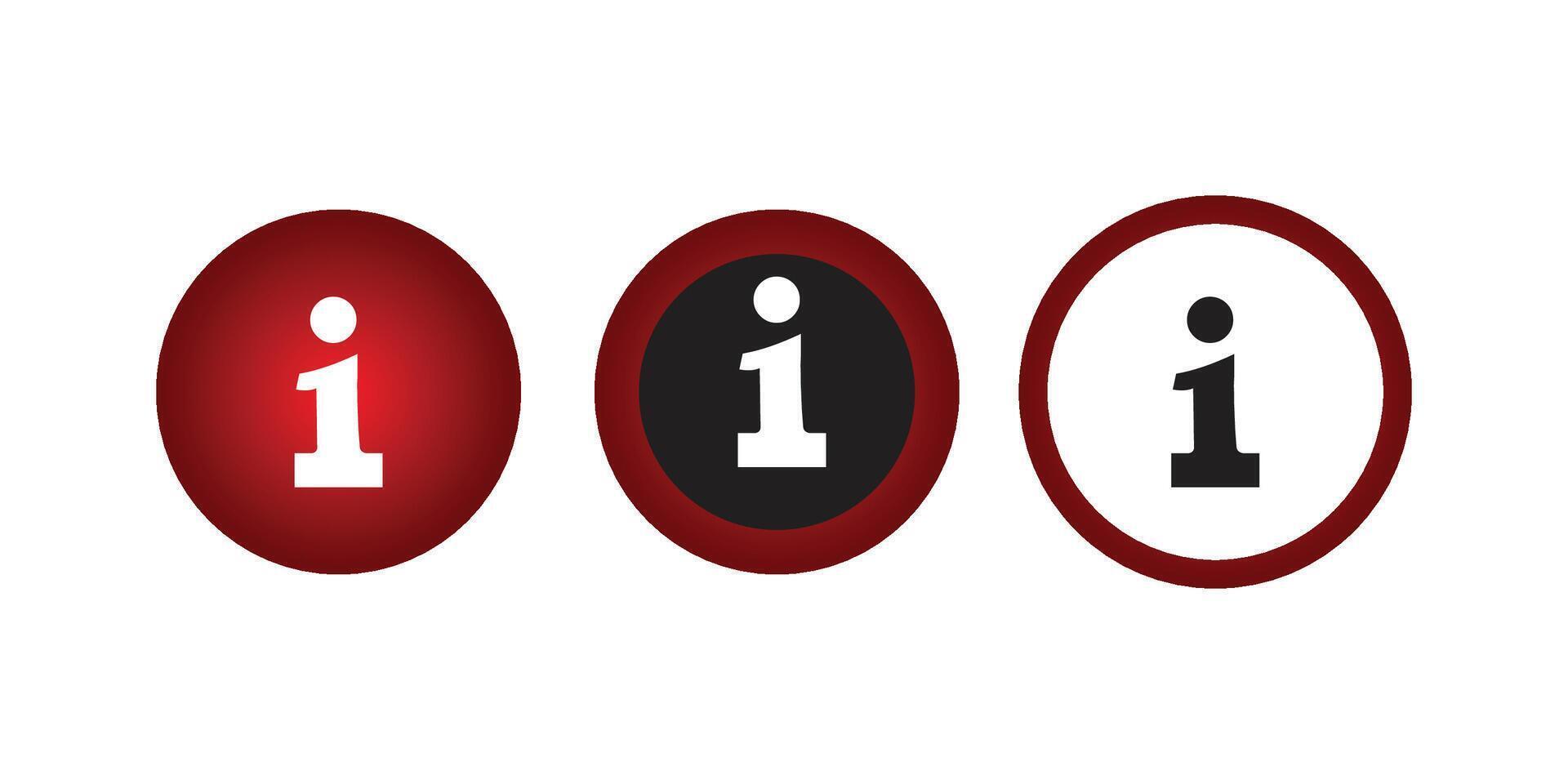 i i i