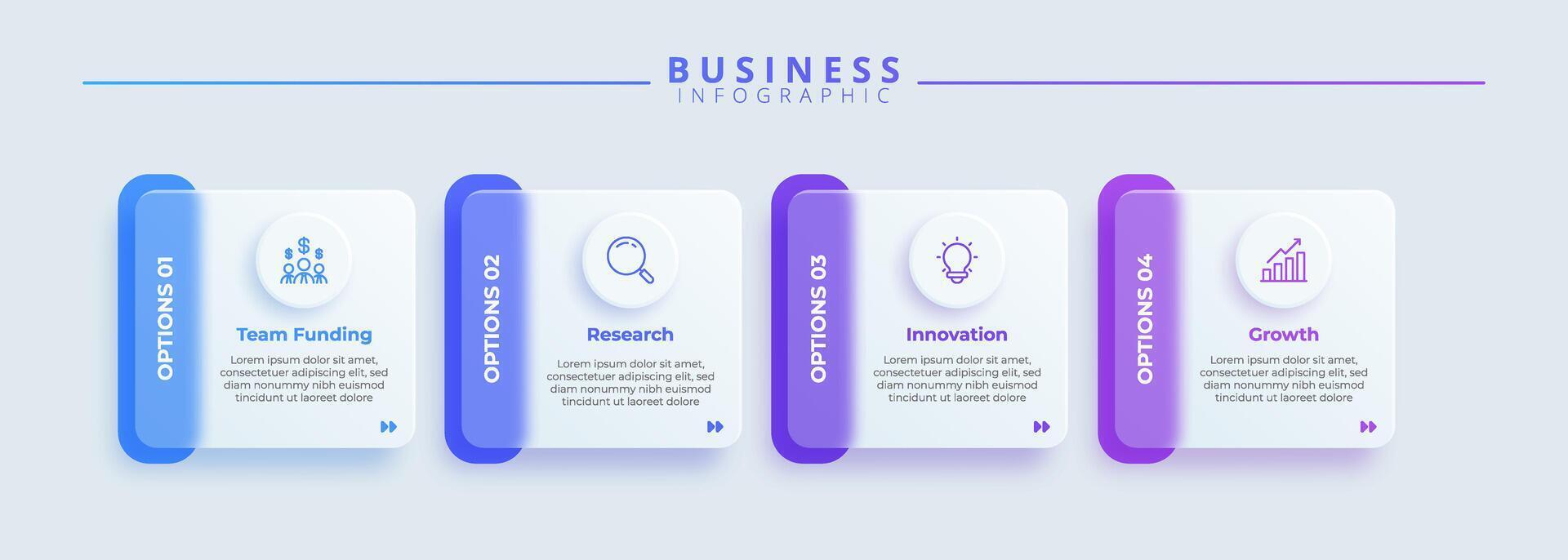 BUSINESS
INFOGRAPHIC

OPTIONS 01

Team Funding

Lorem ipsum dolor sit amet, consectetuer adipiscing elit, sed diam nonummy nibh euismod tincidunt ut laoreet dolore

OPTIONS 02

Research

Lorem ipsum dolor sit amet, consectetuer adipiscing elit, sed diam nonummy nibh euismod tincidunt ut laoreet dolore

OPTIONS 03

Innovation

Lorem ipsum dolor sit amet, consectetuer adipiscing elit, sed diam nonummy nibh euismod tincidunt ut laoreet dolore

OPTIONS 04

Growth

Lorem ipsum dolor sit amet, consectetuer adipiscing elit, sed diam nonummy nibh euismod tincidunt ut laoreet dolore