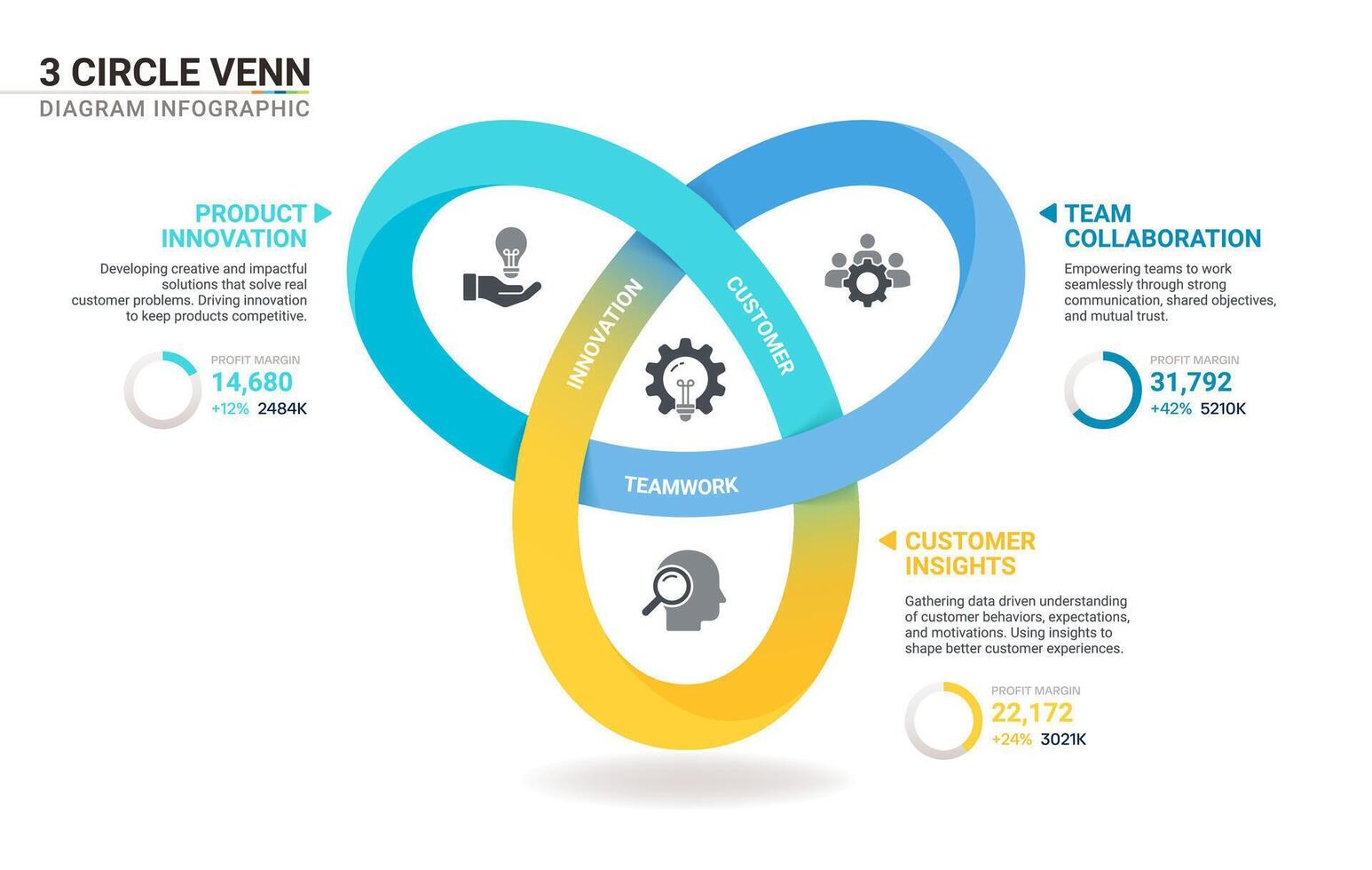 3 CIRCLE VENN
DIAGRAM INFOGRAPHIC

PRODUCT INNOVATION

Developing creative and impactful solutions that solve real customer problems. Driving innovation to keep products competitive.

PROFIT MARGIN
14,680
+12% 2484K

INNOVATION

CUSTOMER

TEAMWORK

TEAM COLLABORATION

Empowering teams to work seamlessly through strong communication, shared objectives, and mutual trust.

PROFIT MARGIN
31,792
+42% 5210K

CUSTOMER INSIGHTS

Gathering data driven understanding of customer behaviors, expectations, and motivations. Using insights to shape better customer experiences.

PROFIT MARGIN
22,172
+24% 3021K