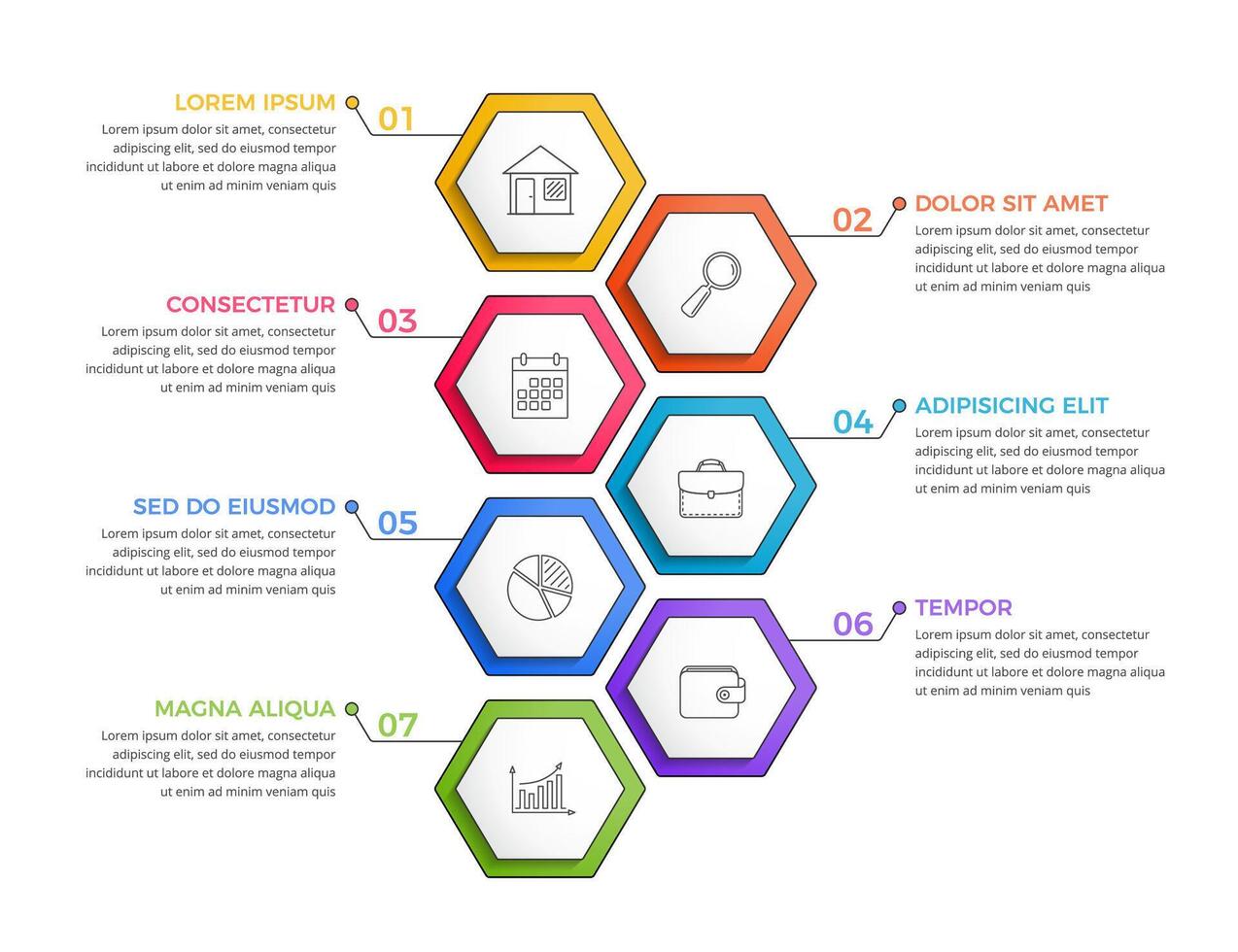 LOREM IPSUM
01
Lorem ipsum dolor sit amet, consectetur adipiscing elit, sed do eiusmod tempor incididunt ut labore et dolore magna aliqua ut enim ad minim veniam quis

02
DOLOR SIT AMET
Lorem ipsum dolor sit amet, consectetur adipiscing elit, sed do eiusmod tempor incididunt ut labore et dolore magna aliqua ut enim ad minim veniam quis

CONSECTETUR
03
Lorem ipsum dolor sit amet, consectetur adipiscing elit, sed do eiusmod tempor incididunt ut labore et dolore magna aliqua ut enim ad minim veniam quis

04
ADIPISICING ELIT
Lorem ipsum dolor sit amet, consectetur adipiscing elit, sed do eiusmod tempor incididunt ut labore et dolore magna aliqua ut enim ad minim veniam quis

SED DO EIUSMOD
05
Lorem ipsum dolor sit amet, consectetur adipiscing elit, sed do eiusmod tempor incididunt ut labore et dolore magna aliqua ut enim ad minim veniam quis

06
TEMPOR
Lorem ipsum dolor sit amet, consectetur adipiscing elit, sed do eiusmod tempor incididunt ut labore et dolore magna aliqua ut enim ad minim veniam quis

MAGNA ALIQUA
07
Lorem ipsum dolor sit amet, consectetur adipiscing elit, sed do eiusmod tempor incididunt ut labore et dolore magna aliqua ut enim ad minim veniam quis