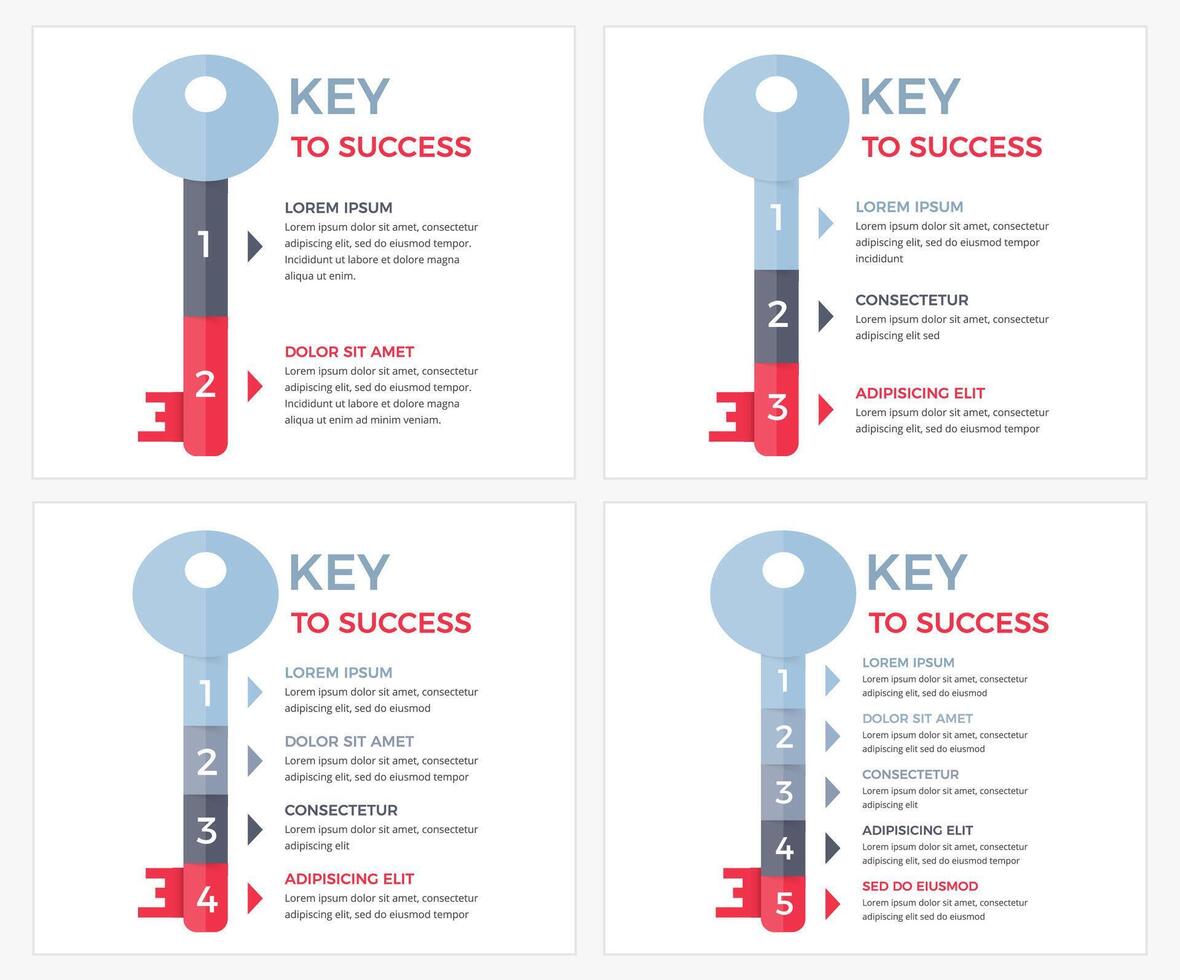 KEY
TO SUCCESS

1
LOREM IPSUM
Lorem ipsum dolor sit amet, consectetur adipiscing elit, sed do eiusmod tempor. Incididunt ut labore et dolore magna aliqua ut enim.

2
DOLOR SIT AMET
Lorem ipsum dolor sit amet, consectetur adipiscing elit, sed do eiusmod tempor. Incididunt ut labore et dolore magna aliqua ut enim ad minim veniam.

KEY
TO SUCCESS

1
LOREM IPSUM
Lorem ipsum dolor sit amet, consectetur adipiscing elit, sed do eiusmod tempor incididunt

2
CONSECTETUR
Lorem ipsum dolor sit amet, consectetur adipiscing elit sed

3
ADIPISICING ELIT
Lorem ipsum dolor sit amet, consectetur adipiscing elit, sed do eiusmod tempor

KEY
TO SUCCESS

1
LOREM IPSUM
Lorem ipsum dolor sit amet, consectetur adipiscing elit, sed do eiusmod

2
DOLOR SIT AMET
Lorem ipsum dolor sit amet, consectetur adipiscing elit, sed do eiusmod tempor

3
CONSECTETUR
Lorem ipsum dolor sit amet, consectetur adipiscing elit

4
ADIPISICING ELIT
Lorem ipsum dolor sit amet, consectetur adipiscing elit, sed do eiusmod tempor

KEY
TO SUCCESS

1
LOREM IPSUM
Lorem ipsum dolor sit amet, consectetur adipiscing elit, sed do eiusmod

2
DOLOR SIT AMET
Lorem ipsum dolor sit amet, consectetur adipiscing elit sed do eiusmod

3
CONSECTETUR
Lorem ipsum dolor sit amet, consectetur adipiscing elit

4
ADIPISICING ELIT
Lorem ipsum dolor sit amet, consectetur adipiscing elit, sed do eiusmod tempor

5
SED DO EIUSMOD
Lorem ipsum dolor sit amet, consectetur adipiscing elit sed do eiusmod