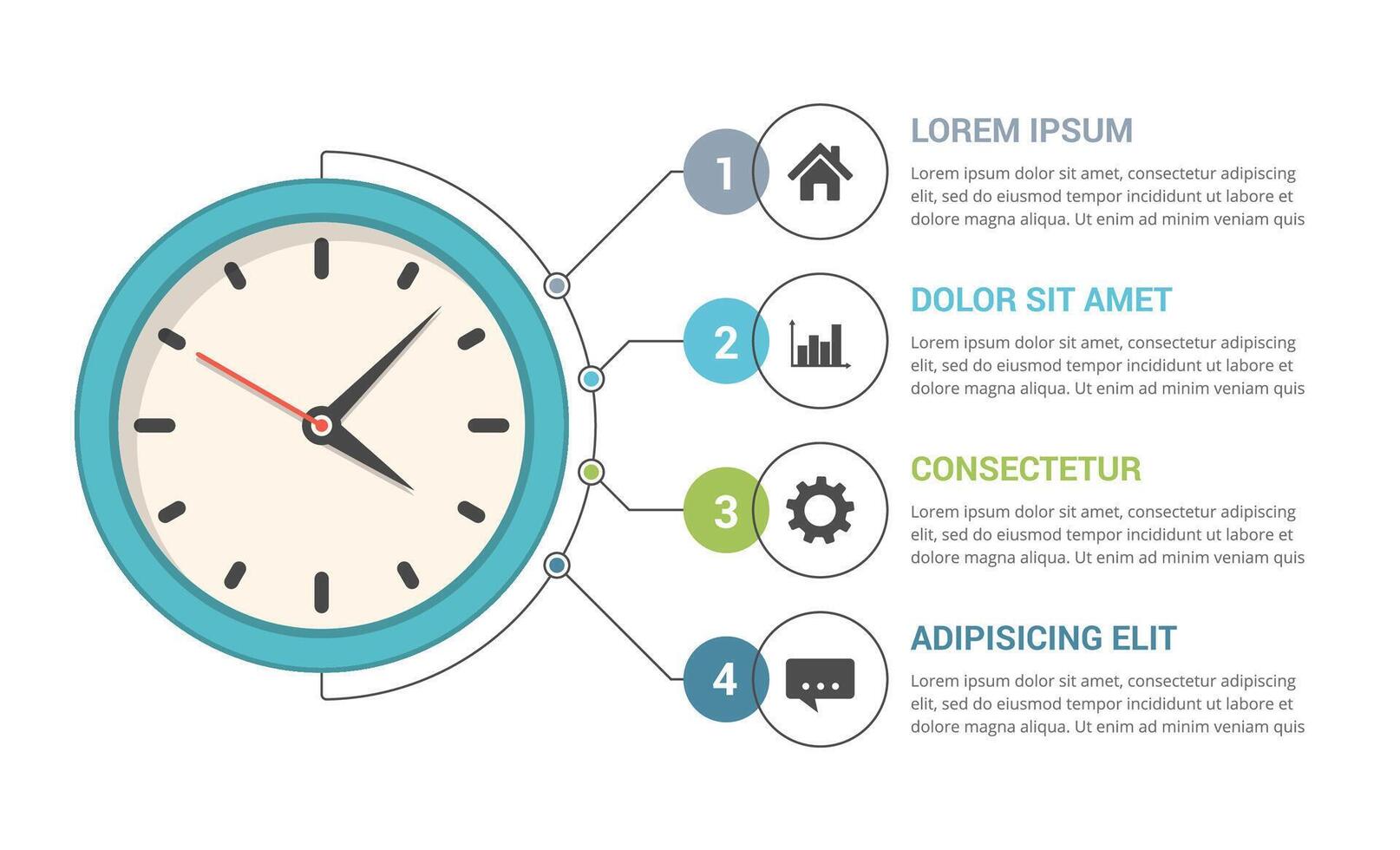 1

LOREM IPSUM

Lorem ipsum dolor sit amet, consectetur adipiscing elit, sed do eiusmod tempor incididunt ut labore et dolore magna aliqua. Ut enim ad minim veniam quis

2

DOLOR SIT AMET

Lorem ipsum dolor sit amet, consectetur adipiscing elit, sed do eiusmod tempor incididunt ut labore et dolore magna aliqua. Ut enim ad minim veniam quis

3

CONSECTETUR

Lorem ipsum dolor sit amet, consectetur adipiscing elit, sed do eiusmod tempor incididunt ut labore et dolore magna aliqua. Ut enim ad minim veniam quis

4

ADIPISICING ELIT

Lorem ipsum dolor sit amet, consectetur adipiscing elit, sed do eiusmod tempor incididunt ut labore et dolore magna aliqua. Ut enim ad minim veniam quis