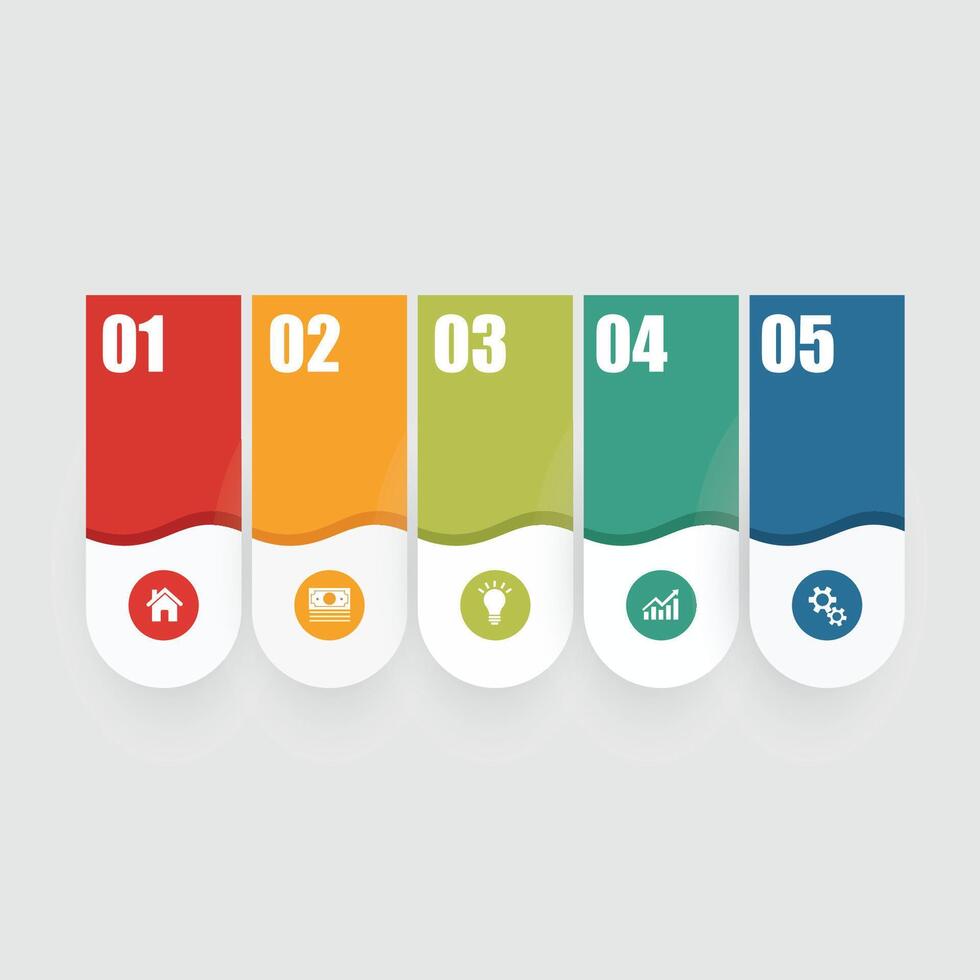 01

02

03

04

05