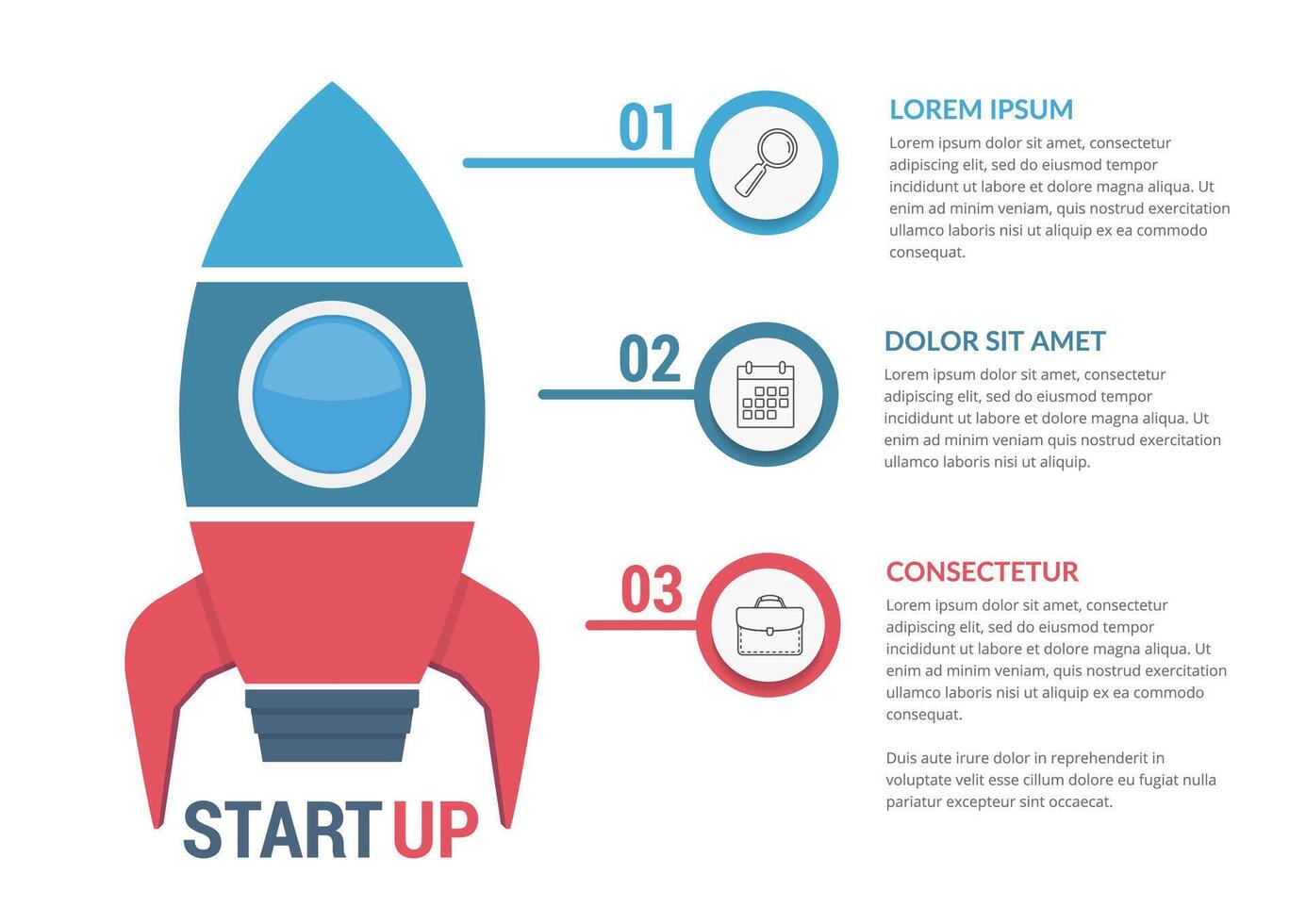 01

LOREM IPSUM

Lorem ipsum dolor sit amet, consectetur adipiscing elit, sed do eiusmod tempor incididunt ut labore et dolore magna aliqua. Ut enim ad minim veniam, quis nostrud exercitation ullamco laboris nisi ut aliquip ex ea commodo consequat.

02

DOLOR SIT AMET

Lorem ipsum dolor sit amet, consectetur adipiscing elit, sed do eiusmod tempor incididunt ut labore et dolore magna aliqua. Ut enim ad minim veniam quis nostrud exercitation ullamco laboris nisi ut aliquip.

03

CONSECTETUR

Lorem ipsum dolor sit amet, consectetur adipiscing elit, sed do eiusmod tempor incididunt ut labore et dolore magna aliqua. Ut enim ad minim veniam, quis nostrud exercitation ullamco laboris nisi ut aliquip ex ea commodo consequat.

Duis aute irure dolor in reprehenderit in voluptate velit esse cillum dolore eu fugiat nulla pariatur excepteur sint occaecat.

START UP