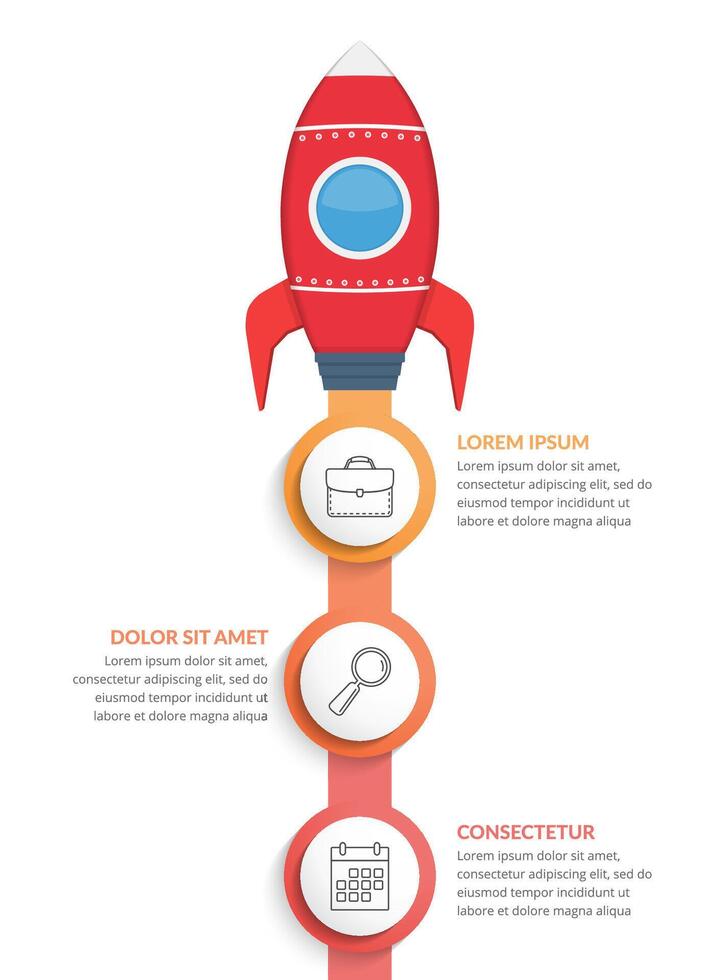 LOREM IPSUM
Lorem ipsum dolor sit amet, consectetur adipiscing elit, sed do eiusmod tempor incididunt ut labore et dolore magna aliqua

DOLOR SIT AMET
Lorem ipsum dolor sit amet, consectetur adipiscing elit, sed do eiusmod tempor incididunt ut labore et dolore magna aliqua

CONSECTETUR
Lorem ipsum dolor sit amet, consectetur adipiscing elit, sed do eiusmod tempor incididunt ut labore et dolore magna aliqua