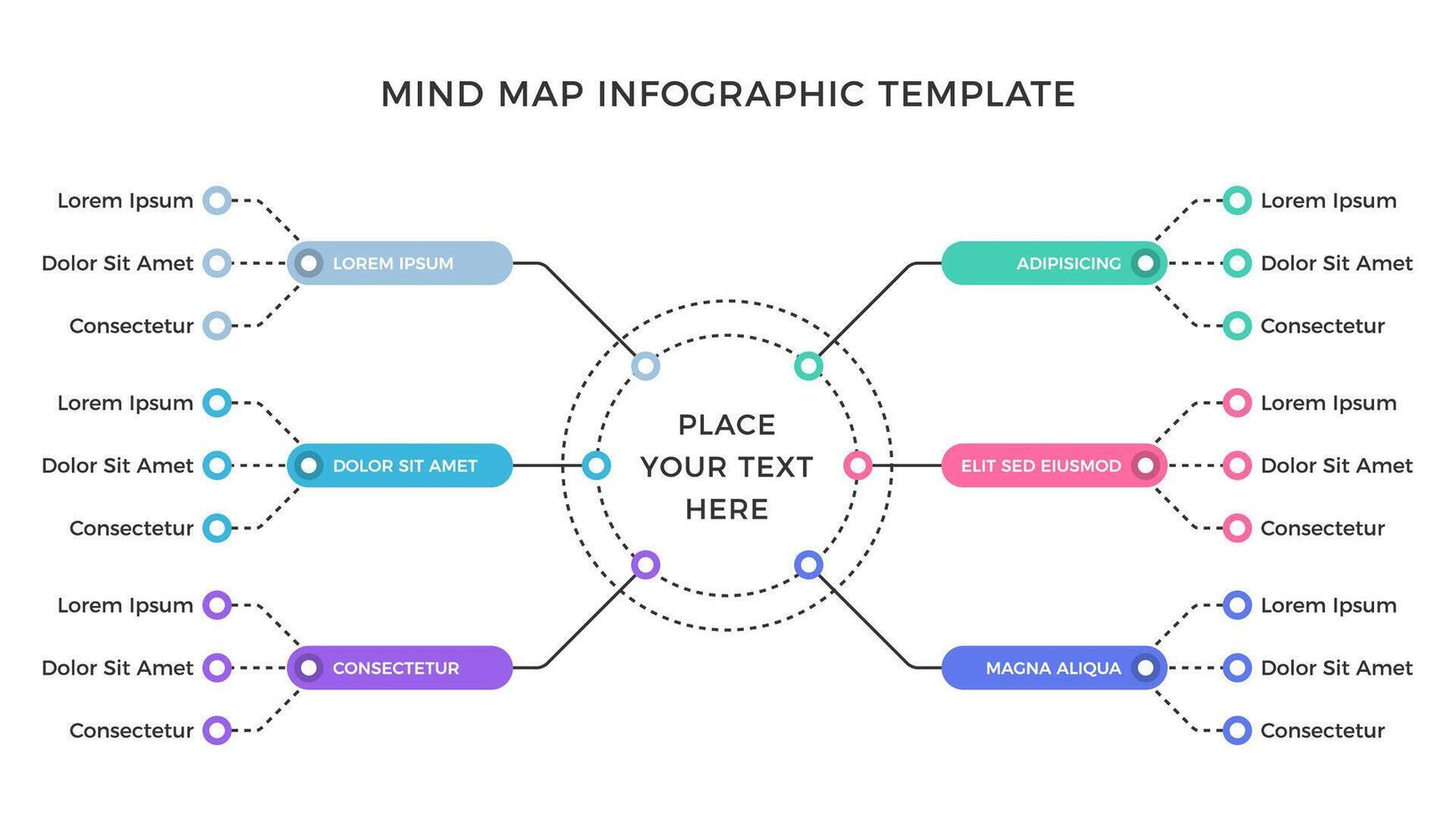 MIND MAP INFOGRAPHIC TEMPLATE

Lorem Ipsum
Dolor Sit Amet
Consectetur

LOREM IPSUM

Lorem Ipsum
Dolor Sit Amet
Consectetur

DOLOR SIT AMET

Lorem Ipsum
Dolor Sit Amet
Consectetur

CONSECTETUR

PLACE YOUR TEXT HERE

ADIPISICING

Lorem Ipsum
Dolor Sit Amet
Consectetur

ELIT SED EIUSMOD

Lorem Ipsum
Dolor Sit Amet
Consectetur

MAGNA ALIQUA

Lorem Ipsum
Dolor Sit Amet
Consectetur