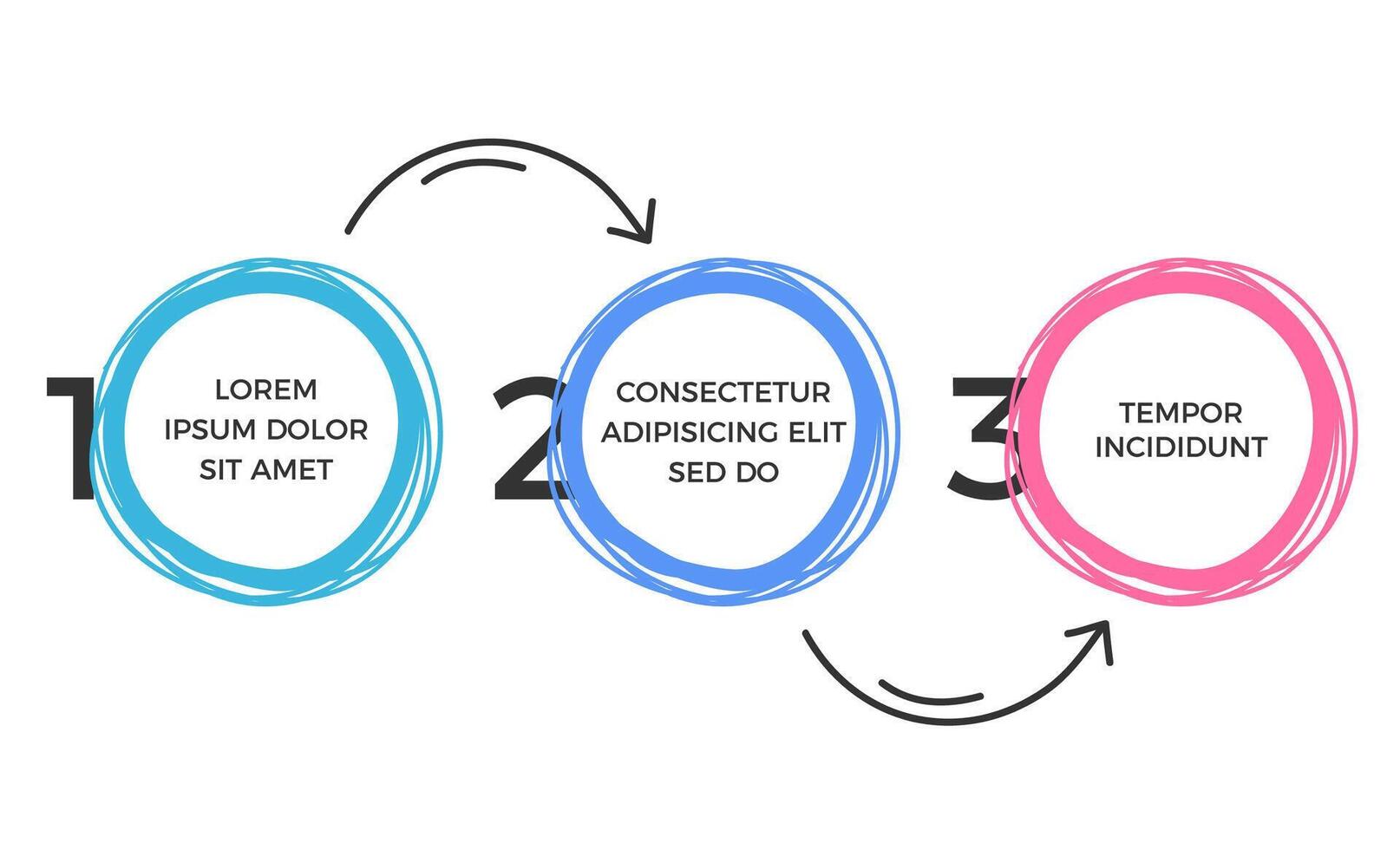 1

LOREM IPSUM DOLOR SIT AMET

2

CONSECTETUR ADIPISICING ELIT SED DO

3

TEMPOR INCIDIDUNT