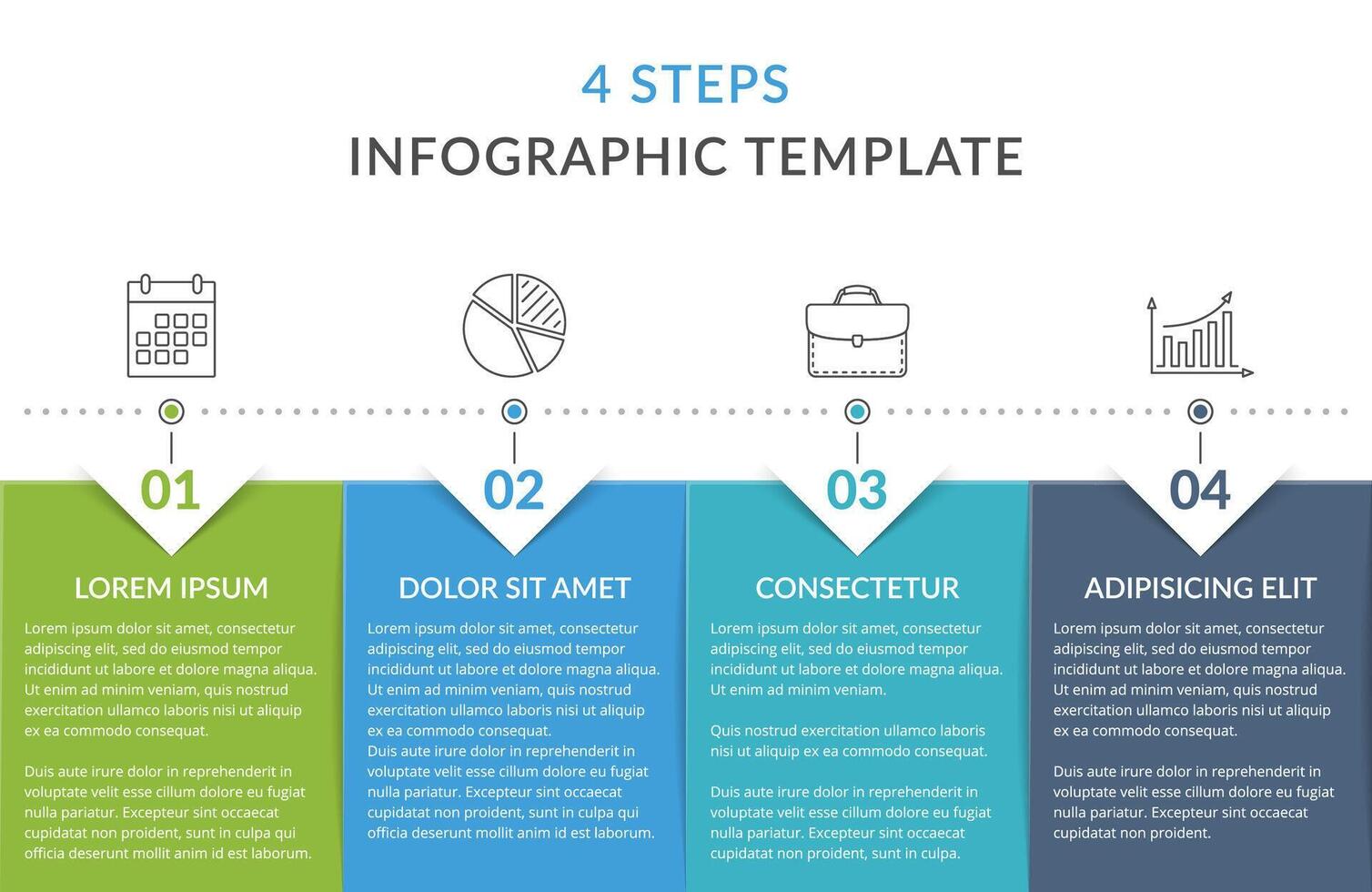 4 STEPS
INFOGRAPHIC TEMPLATE

01

LOREM IPSUM

Lorem ipsum dolor sit amet, consectetur adipiscing elit, sed do eiusmod tempor incididunt ut labore et dolore magna aliqua. Ut enim ad minim veniam, quis nostrud exercitation ullamco laboris nisi ut aliquip ex ea commodo consequat.

Duis aute irure dolor in reprehenderit in voluptate velit esse cillum dolore eu fugiat nulla pariatur. Excepteur sint occaecat cupidatat non proident, sunt in culpa qui officia deserunt mollit anim id est laborum.

02

DOLOR SIT AMET

Lorem ipsum dolor sit amet, consectetur adipiscing elit, sed do eiusmod tempor incididunt ut labore et dolore magna aliqua. Ut enim ad minim veniam, quis nostrud exercitation ullamco laboris nisi ut aliquip ex ea commodo consequat.
Duis aute irure dolor in reprehenderit in voluptate velit esse cillum dolore eu fugiat nulla pariatur. Excepteur sint occaecat cupidatat non proident, sunt in culpa qui officia deserunt mollit anim id est laborum.

03

CONSECTETUR

Lorem ipsum dolor sit amet, consectetur adipiscing elit, sed do eiusmod tempor incididunt ut labore et dolore magna aliqua. Ut enim ad minim veniam.

Quis nostrud exercitation ullamco laboris nisi ut aliquip ex ea commodo consequat.

Duis aute irure dolor in reprehenderit in voluptate velit esse cillum dolore eu fugiat nulla pariatur. Excepteur sint occaecat cupidatat non proident, sunt in culpa.

04

ADIPISICING ELIT

Lorem ipsum dolor sit amet, consectetur adipiscing elit, sed do eiusmod tempor incididunt ut labore et dolore magna aliqua. Ut enim ad minim veniam, quis nostrud exercitation ullamco laboris nisi ut aliquip ex ea commodo consequat.

Duis aute irure dolor in reprehenderit in voluptate velit esse cillum dolore eu fugiat nulla pariatur. Excepteur sint occaecat cupidatat non proident.