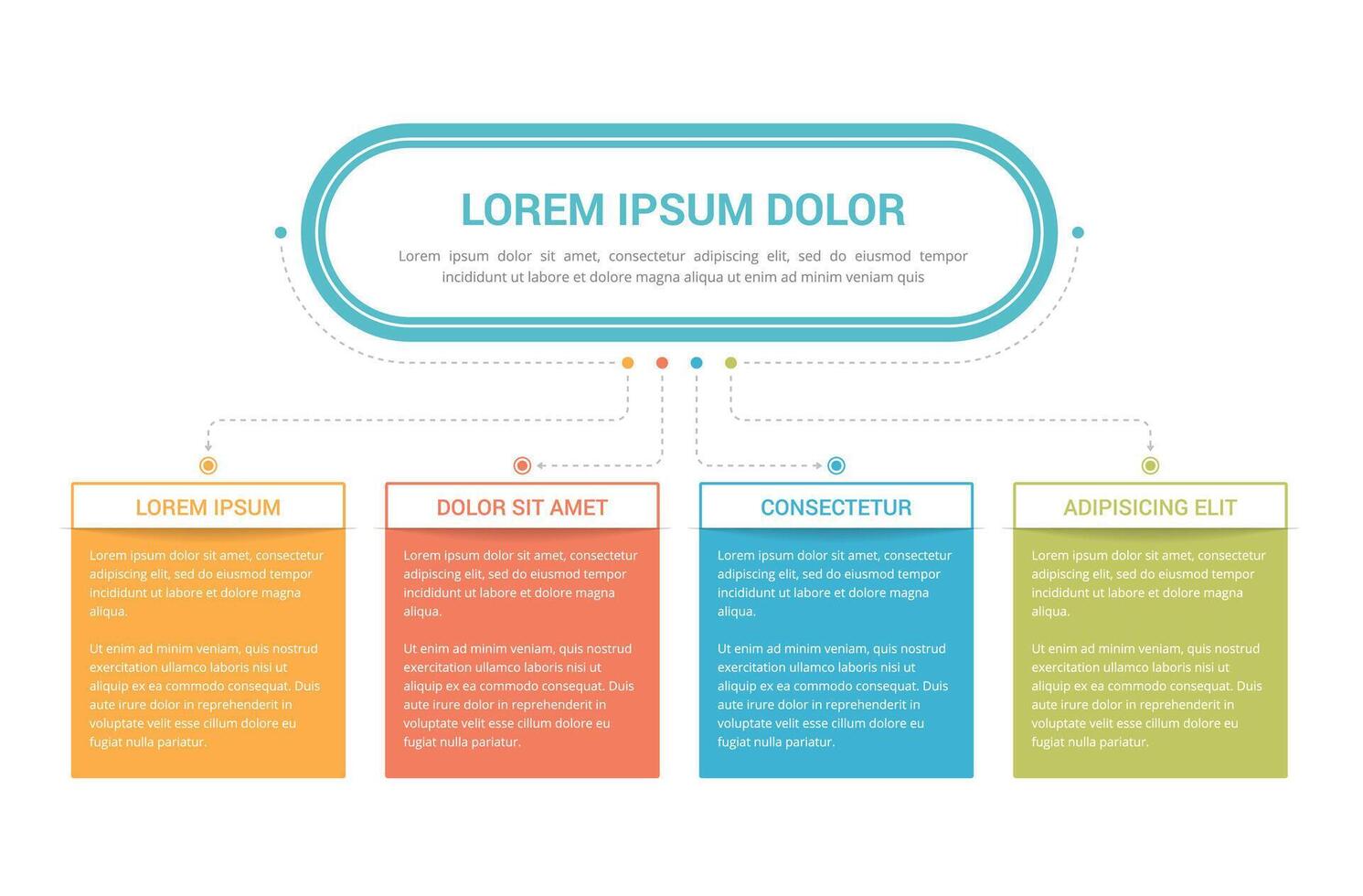 LOREM IPSUM DOLOR

Lorem ipsum dolor sit amet, consectetur adipiscing elit, sed do eiusmod tempor incididunt ut labore et dolore magna aliqua ut enim ad minim veniam quis

LOREM IPSUM

Lorem ipsum dolor sit amet, consectetur adipiscing elit, sed do eiusmod tempor incididunt ut labore et dolore magna aliqua.

Ut enim ad minim veniam, quis nostrud exercitation ullamco laboris nisi ut aliquip ex ea commodo consequat. Duis aute irure dolor in reprehenderit in voluptate velit esse cillum dolore eu fugiat nulla pariatur.

DOLOR SIT AMET

Lorem ipsum dolor sit amet, consectetur adipiscing elit, sed do eiusmod tempor incididunt ut labore et dolore magna aliqua.

Ut enim ad minim veniam, quis nostrud exercitation ullamco laboris nisi ut aliquip ex ea commodo consequat. Duis aute irure dolor in reprehenderit in voluptate velit esse cillum dolore eu fugiat nulla pariatur.

CONSECTETUR

Lorem ipsum dolor sit amet, consectetur adipiscing elit, sed do eiusmod tempor incididunt ut labore et dolore magna aliqua.

Ut enim ad minim veniam, quis nostrud exercitation ullamco laboris nisi ut aliquip ex ea commodo consequat. Duis aute irure dolor in reprehenderit in voluptate velit esse cillum dolore eu fugiat nulla pariatur.

ADIPISICING ELIT

Lorem ipsum dolor sit amet, consectetur adipiscing elit, sed do eiusmod tempor incididunt ut labore et dolore magna aliqua.

Ut enim ad minim veniam, quis nostrud exercitation ullamco laboris nisi ut aliquip ex ea commodo consequat. Duis aute irure dolor in reprehenderit in voluptate velit esse cillum dolore eu fugiat nulla pariatur.