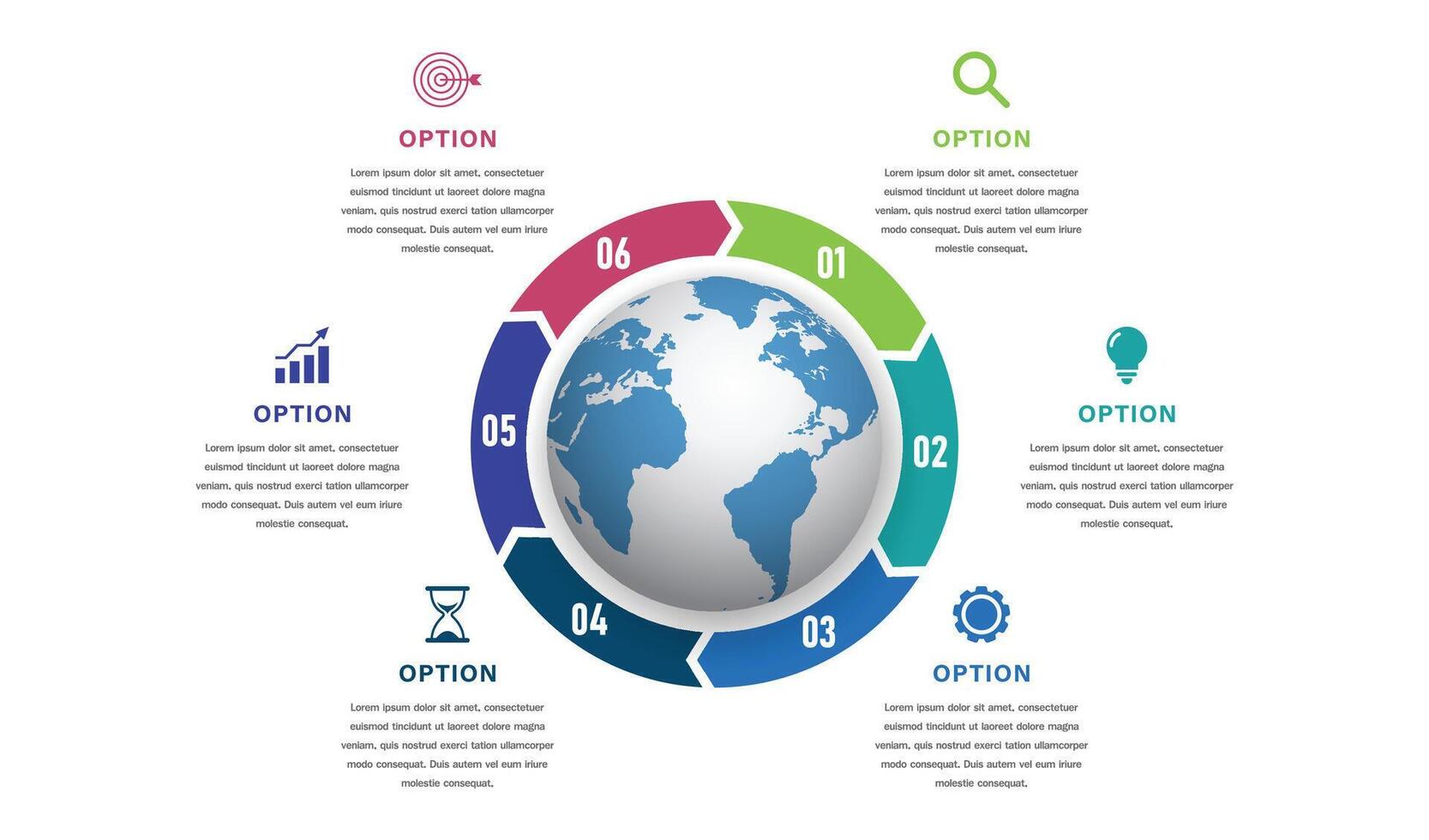 OPTION

Lorem ipsum dolor sit amet, consectetuer euismod tincidunt ut laoreet dolore magna veniam, quis nostrud exerci tation ullamcorper modo consequat. Duis autem vel eum iriure molestie consequat.

OPTION

Lorem ipsum dolor sit amet, consectetuer euismod tincidunt ut laoreet dolore magna veniam, quis nostrud exerci tation ullamcorper modo consequat. Duis autem vel eum iriure molestie consequat.

06

01

OPTION

Lorem ipsum dolor sit amet, consectetuer euismod tincidunt ut laoreet dolore magna veniam, quis nostrud exerci tation ullamcorper modo consequat. Duis autem vel eum iriure molestie consequat.

05

02

OPTION

Lorem ipsum dolor sit amet, consectetuer euismod tincidunt ut laoreet dolore magna veniam, quis nostrud exerci tation ullamcorper modo consequat. Duis autem vel eum iriure molestie consequat.

04

03

OPTION

Lorem ipsum dolor sit amet, consectetuer euismod tincidunt ut laoreet dolore magna veniam, quis nostrud exerci tation ullamcorper modo consequat. Duis autem vel eum iriure molestie consequat.

OPTION

Lorem ipsum dolor sit amet, consectetuer euismod tincidunt ut laoreet dolore magna veniam, quis nostrud exerci tation ullamcorper modo consequat. Duis autem vel eum iriure molestie consequat.