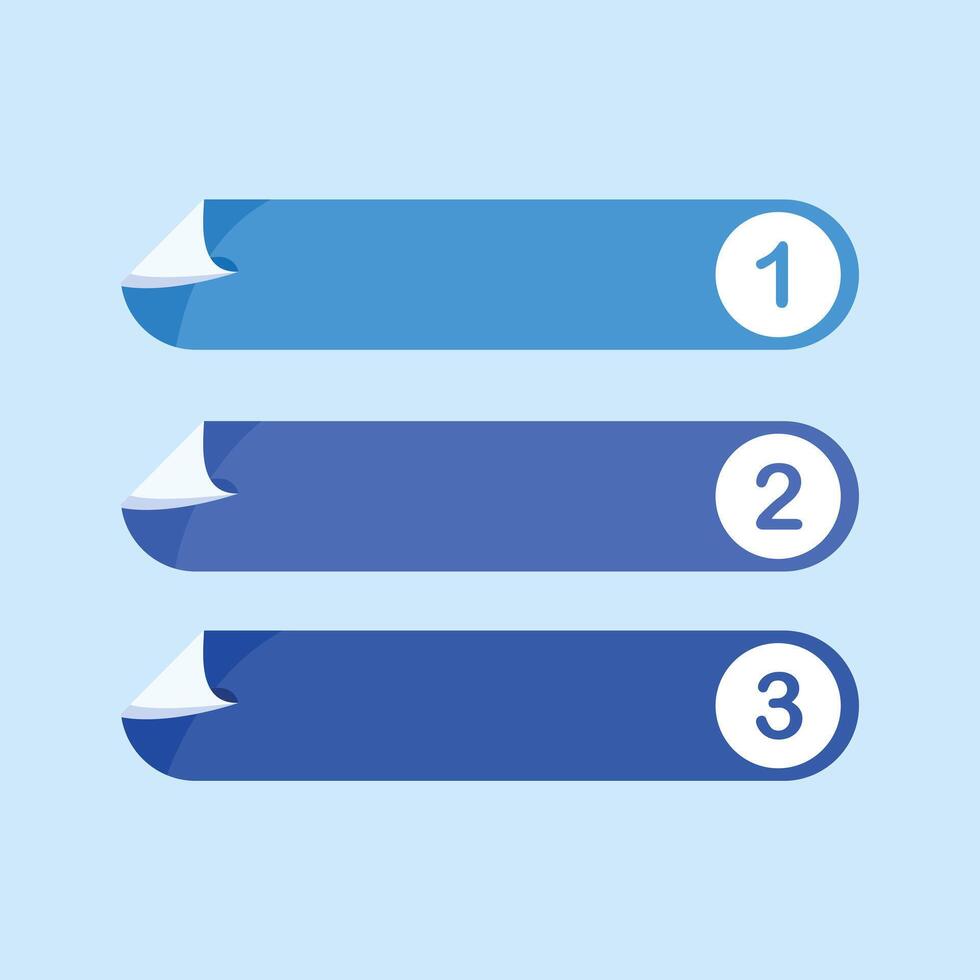 1

2

3