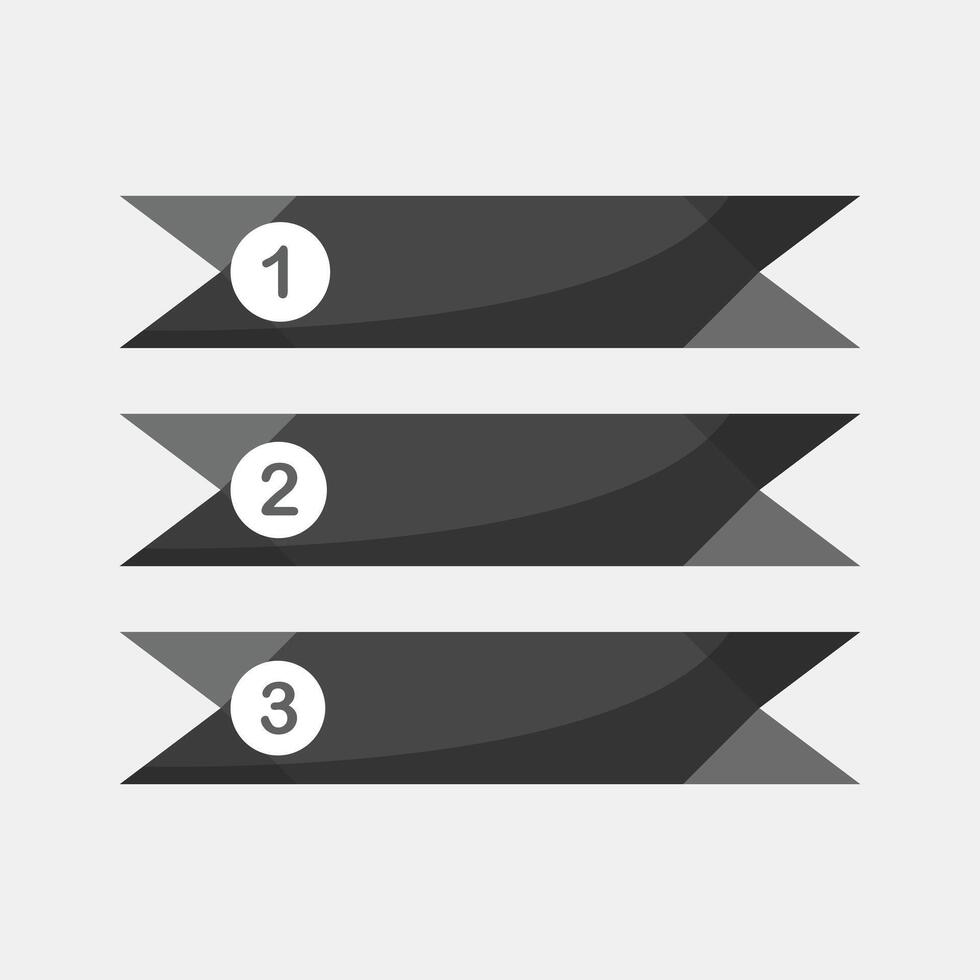 1

2

3