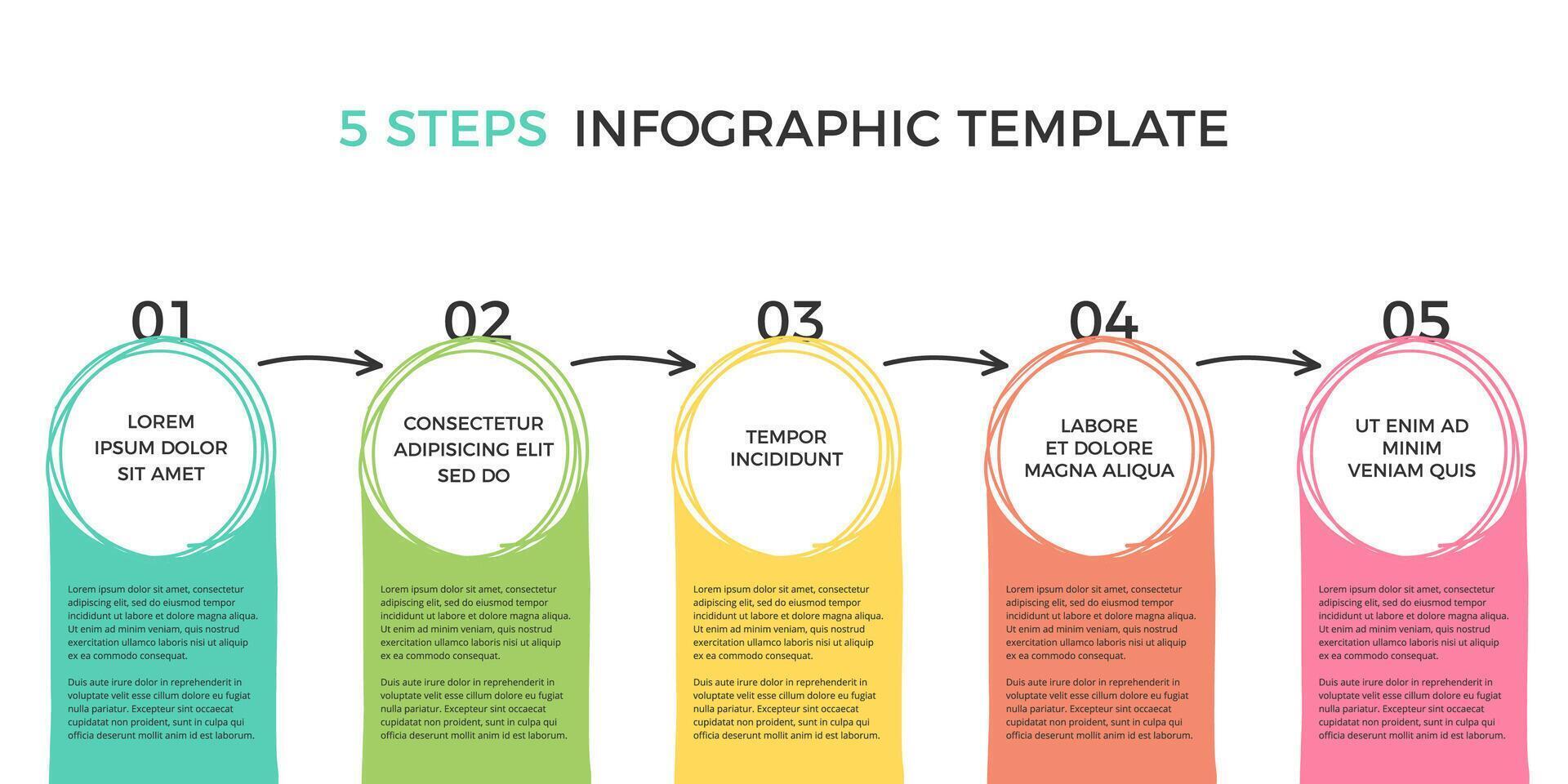 5 STEPS INFOGRAPHIC TEMPLATE

01

LOREM IPSUM DOLOR SIT AMET

Lorem ipsum dolor sit amet, consectetur adipiscing elit, sed do eiusmod tempor incididunt ut labore et dolore magna aliqua. Ut enim ad minim veniam, quis nostrud exercitation ullamco laboris nisi ut aliquip ex ea commodo consequat.

Duis aute irure dolor in reprehenderit in voluptate velit esse cillum dolore eu fugiat nulla pariatur. Excepteur sint occaecat cupidatat non proident, sunt in culpa qui officia deserunt mollit anim id est laborum.

02

CONSECTETUR ADIPISICING ELIT SED DO

Lorem ipsum dolor sit amet, consectetur adipiscing elit, sed do eiusmod tempor incididunt ut labore et dolore magna aliqua. Ut enim ad minim veniam, quis nostrud exercitation ullamco laboris nisi ut aliquip ex ea commodo consequat.

Duis aute irure dolor in reprehenderit in voluptate velit esse cillum dolore eu fugiat nulla pariatur. Excepteur sint occaecat cupidatat non proident, sunt in culpa qui officia deserunt mollit anim id est laborum.

03

TEMPOR INCIDIDUNT

Lorem ipsum dolor sit amet, consectetur adipiscing elit, sed do eiusmod tempor incididunt ut labore et dolore magna aliqua. Ut enim ad minim veniam, quis nostrud exercitation ullamco laboris nisi ut aliquip ex ea commodo consequat.

Duis aute irure dolor in reprehenderit in voluptate velit esse cillum dolore eu fugiat nulla pariatur. Excepteur sint occaecat cupidatat non proident, sunt in culpa qui officia deserunt mollit anim id est laborum.

04

LABORE ET DOLORE MAGNA ALIQUA

Lorem ipsum dolor sit amet, consectetur adipiscing elit, sed do eiusmod tempor incididunt ut labore et dolore magna aliqua. Ut enim ad minim veniam, quis nostrud exercitation ullamco laboris nisi ut aliquip ex ea commodo consequat.

Duis aute irure dolor in reprehenderit in voluptate velit esse cillum dolore eu fugiat nulla pariatur. Excepteur sint occaecat cupidatat non proident, sunt in culpa qui officia deserunt mollit anim id est laborum.

05

UT ENIM AD MINIM VENIAM QUIS

Lorem ipsum dolor sit amet, consectetur adipiscing elit, sed do eiusmod tempor incididunt ut labore et dolore magna aliqua. Ut enim ad minim veniam, quis nostrud exercitation ullamco laboris nisi ut aliquip ex ea commodo consequat.

Duis aute irure dolor in reprehenderit in voluptate velit esse cillum dolore eu fugiat nulla pariatur. Excepteur sint occaecat cupidatat non proident, sunt in culpa qui officia deserunt mollit anim id est laborum.