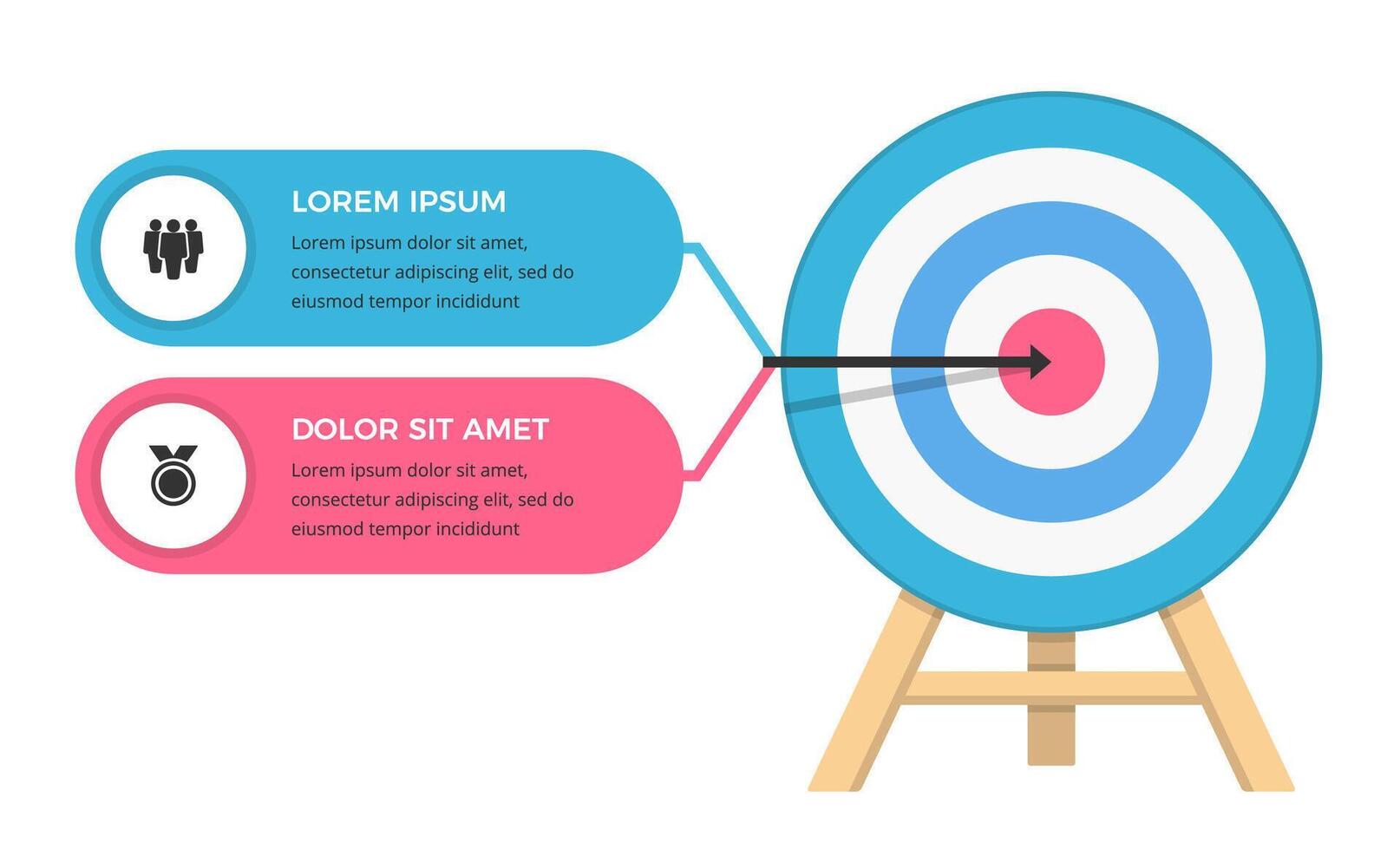 LOREM IPSUM

Lorem ipsum dolor sit amet, consectetur adipiscing elit, sed do eiusmod tempor incididunt

DOLOR SIT AMET

Lorem ipsum dolor sit amet, consectetur adipiscing elit, sed do eiusmod tempor incididunt