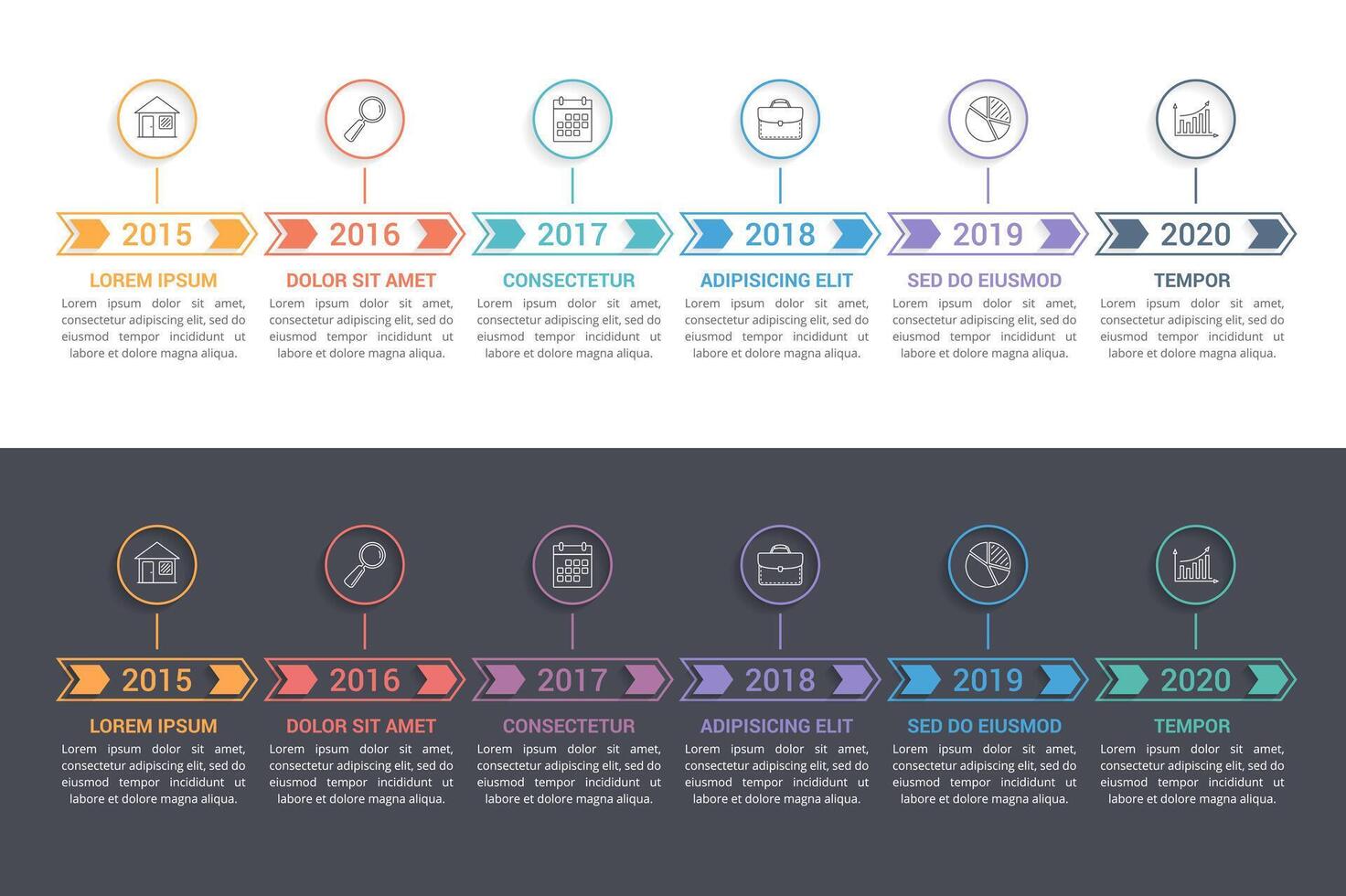 2015
LOREM IPSUM
Lorem ipsum dolor sit amet, consectetur adipiscing elit, sed do eiusmod tempor incididunt ut labore et dolore magna aliqua.

2016
DOLOR SIT AMET
Lorem ipsum dolor sit amet, consectetur adipiscing elit, sed do eiusmod tempor incididunt ut labore et dolore magna aliqua.

2017
CONSECTETUR
Lorem ipsum dolor sit amet, consectetur adipiscing elit, sed do eiusmod tempor incididunt ut labore et dolore magna aliqua.

2018
ADIPISICING ELIT
Lorem ipsum dolor sit amet, consectetur adipiscing elit, sed do eiusmod tempor incididunt ut labore et dolore magna aliqua.

2019
SED DO EIUSMOD
Lorem ipsum dolor sit amet, consectetur adipiscing elit, sed do eiusmod tempor incididunt ut labore et dolore magna aliqua.

2020
TEMPOR
Lorem ipsum dolor sit amet, consectetur adipiscing elit, sed do eiusmod tempor incididunt ut labore et dolore magna aliqua.

2015
LOREM IPSUM
Lorem ipsum dolor sit amet, consectetur adipiscing elit, sed do eiusmod tempor incididunt ut labore et dolore magna aliqua.

2016
DOLOR SIT AMET
Lorem ipsum dolor sit amet, consectetur adipiscing elit, sed do eiusmod tempor incididunt ut labore et dolore magna aliqua.

2017
CONSECTETUR
Lorem ipsum dolor sit amet, consectetur adipiscing elit, sed do eiusmod tempor incididunt ut labore et dolore magna aliqua.

2018
ADIPISICING ELIT
Lorem ipsum dolor sit amet, consectetur adipiscing elit, sed do eiusmod tempor incididunt ut labore et dolore magna aliqua.

2019
SED DO EIUSMOD
Lorem ipsum dolor sit amet, consectetur adipiscing elit, sed do eiusmod tempor incididunt ut labore et dolore magna aliqua.

2020
TEMPOR
Lorem ipsum dolor sit amet, consectetur adipiscing elit, sed do eiusmod tempor incididunt ut labore et dolore magna aliqua.