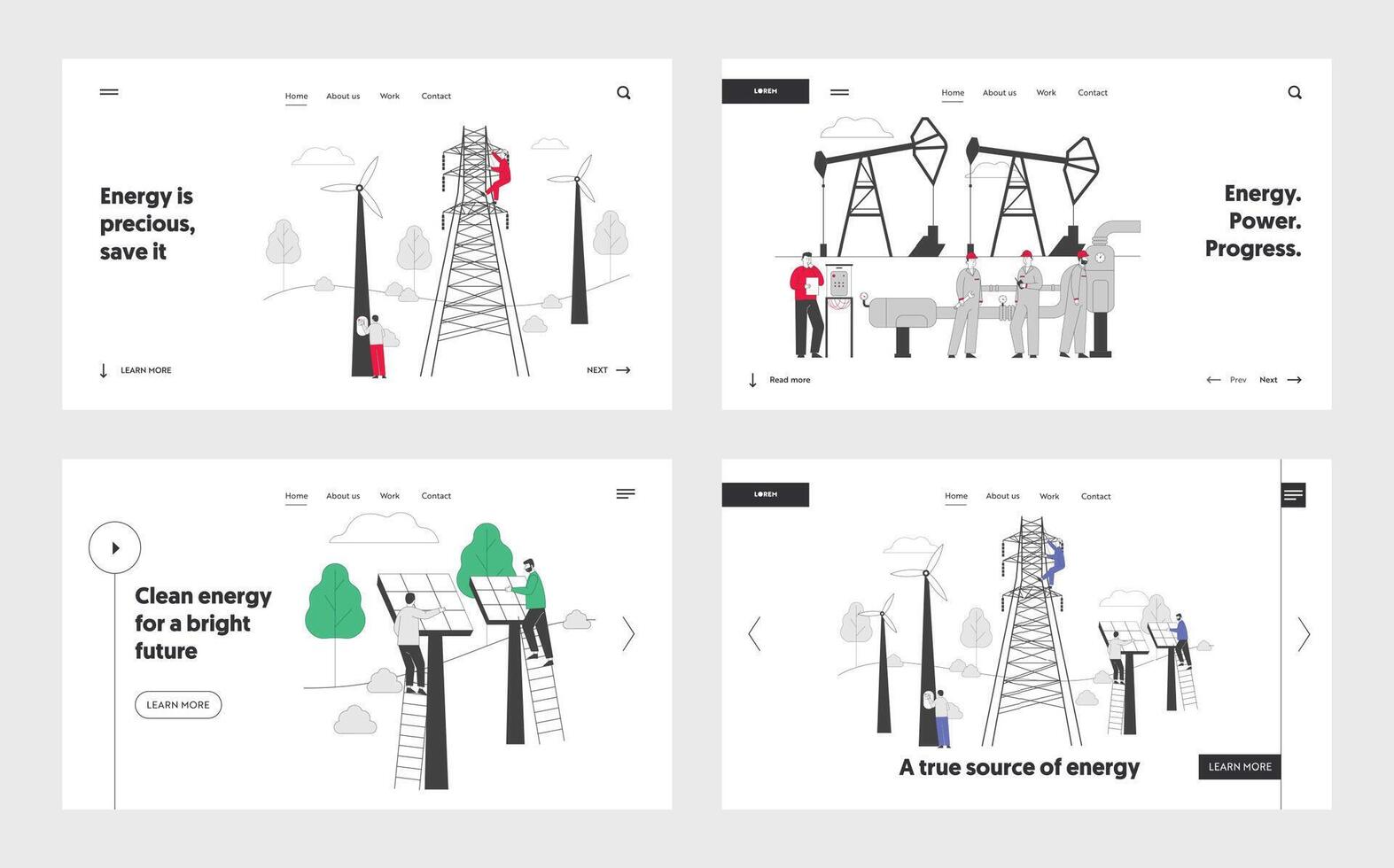 Home About us Work Contact

Energy is precious, save it

LEARN MORE

NEXT

LOREM

Home About us Work Contact

Energy. Power. Progress.

Read more

Prev Next

Home About us Work Contact

Clean energy for a bright future

LEARN MORE

LOREM

Home About us Work Contact

A true source of energy

LEARN MORE