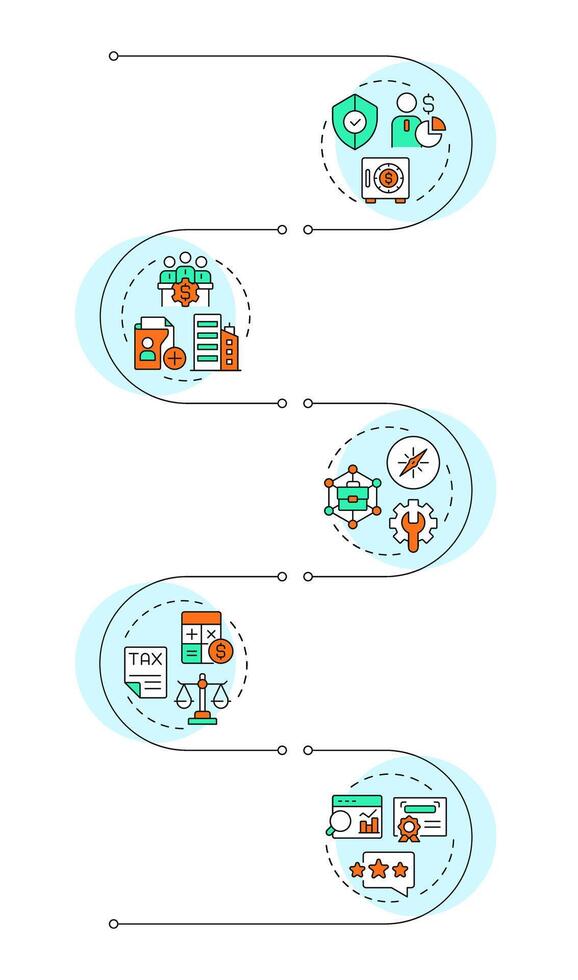 TAX