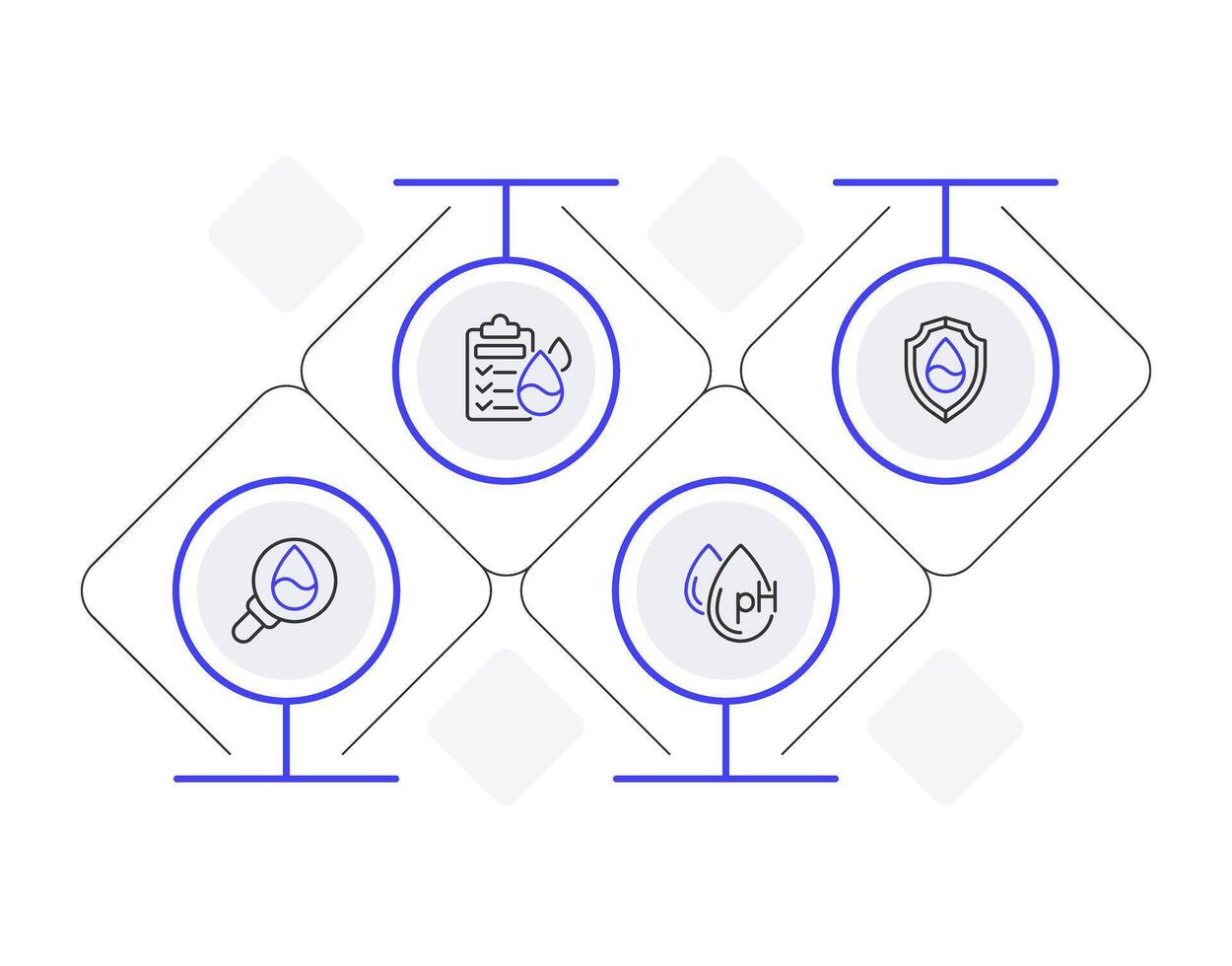 pH