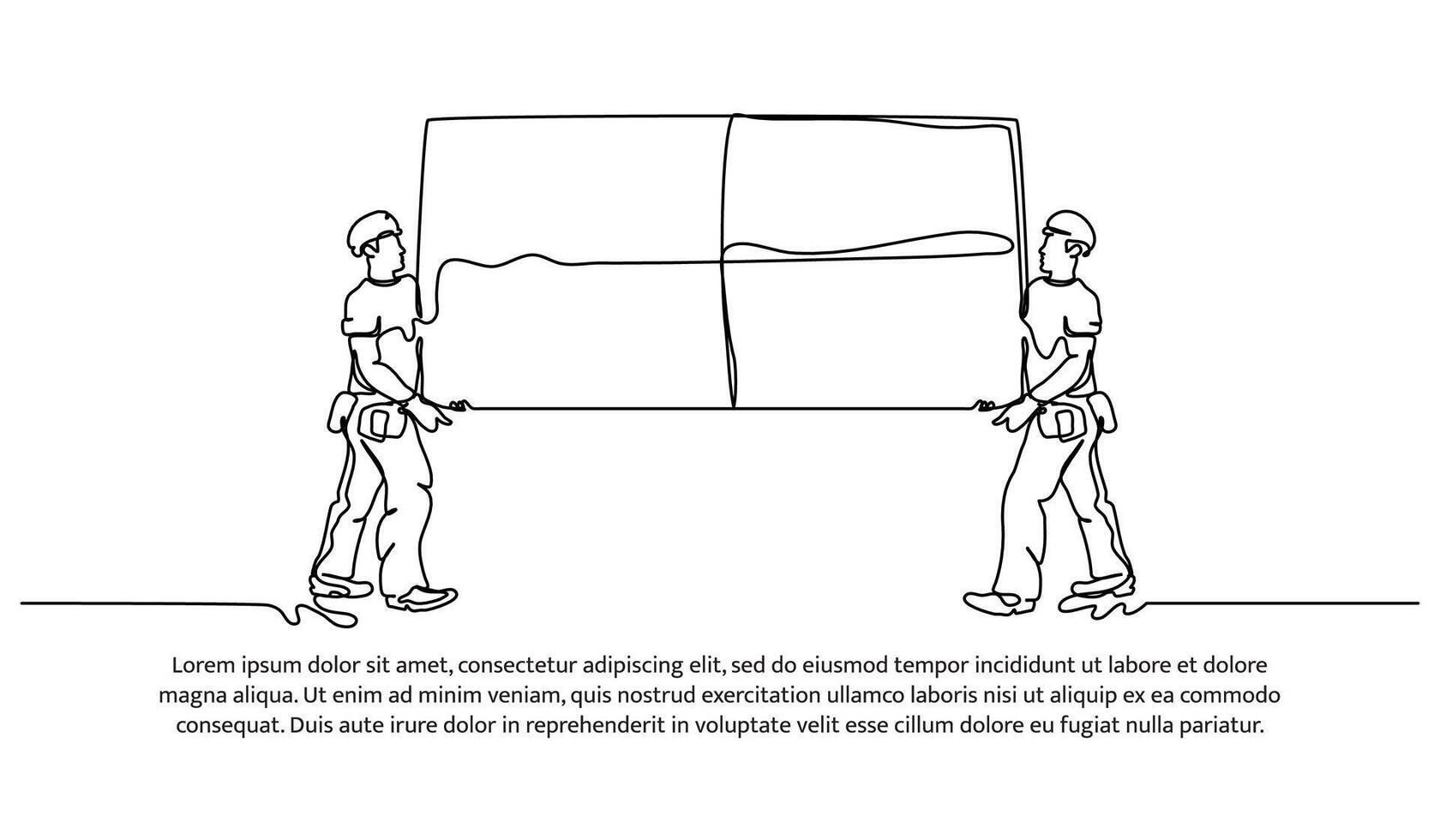 Lorem ipsum dolor sit amet, consectetur adipiscing elit, sed do eiusmod tempor incididunt ut labore et dolore magna aliqua. Ut enim ad minim veniam, quis nostrud exercitation ullamco laboris nisi ut aliquip ex ea commodo consequat. Duis aute irure dolor in reprehenderit in voluptate velit esse cillum dolore eu fugiat nulla pariatur.