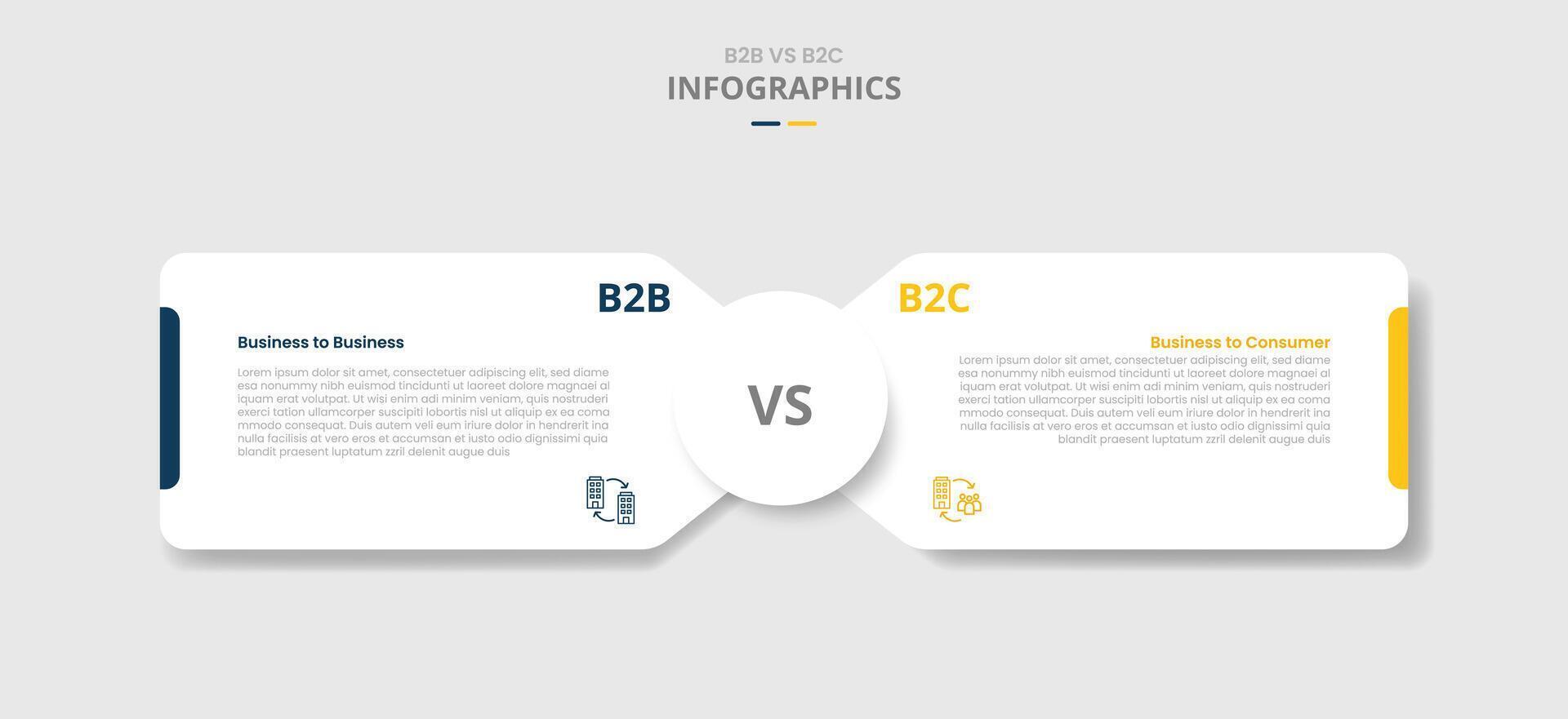 B2B VS B2C
INFOGRAPHICS

B2B

Business to Business

Lorem ipsum dolor sit amet, consectetuer adipiscing elit, sed diame esa nonummy nibh euismod tincidunti ut laoreet dolore magnaei al iquam erat volutpat. Ut wisi enim adi minim veniam, quis nostruderi exerci tation ullamcorper suscipiti lobortis nisl ut aliquip ex ea coma mmodo consequat. Duis autem veli eum iriure dolor in hendrerit ina nulla facilisis at vero eros et accumsan et iusto odio dignissimi quia blandit praesent luptatum zzril delenit augue duis

VS

B2C

Business to Consumer

Lorem ipsum dolor sit amet, consectetuer adipiscing elit, sed diame esa nonummy nibh euismod tincidunti ut laoreet dolore magnaei al iquam erat volutpat. Ut wisi enim adi minim veniam, quis nostruderi exerci tation ullamcorper suscipiti lobortis nisl ut aliquip ex ea coma mmodo consequat. Duis autem veli eum iriure dolor in hendrerit ina nulla facilisis at vero eros et accumsan et iusto odio dignissimi quia blandit praesent luptatum zzril delenit augue duis