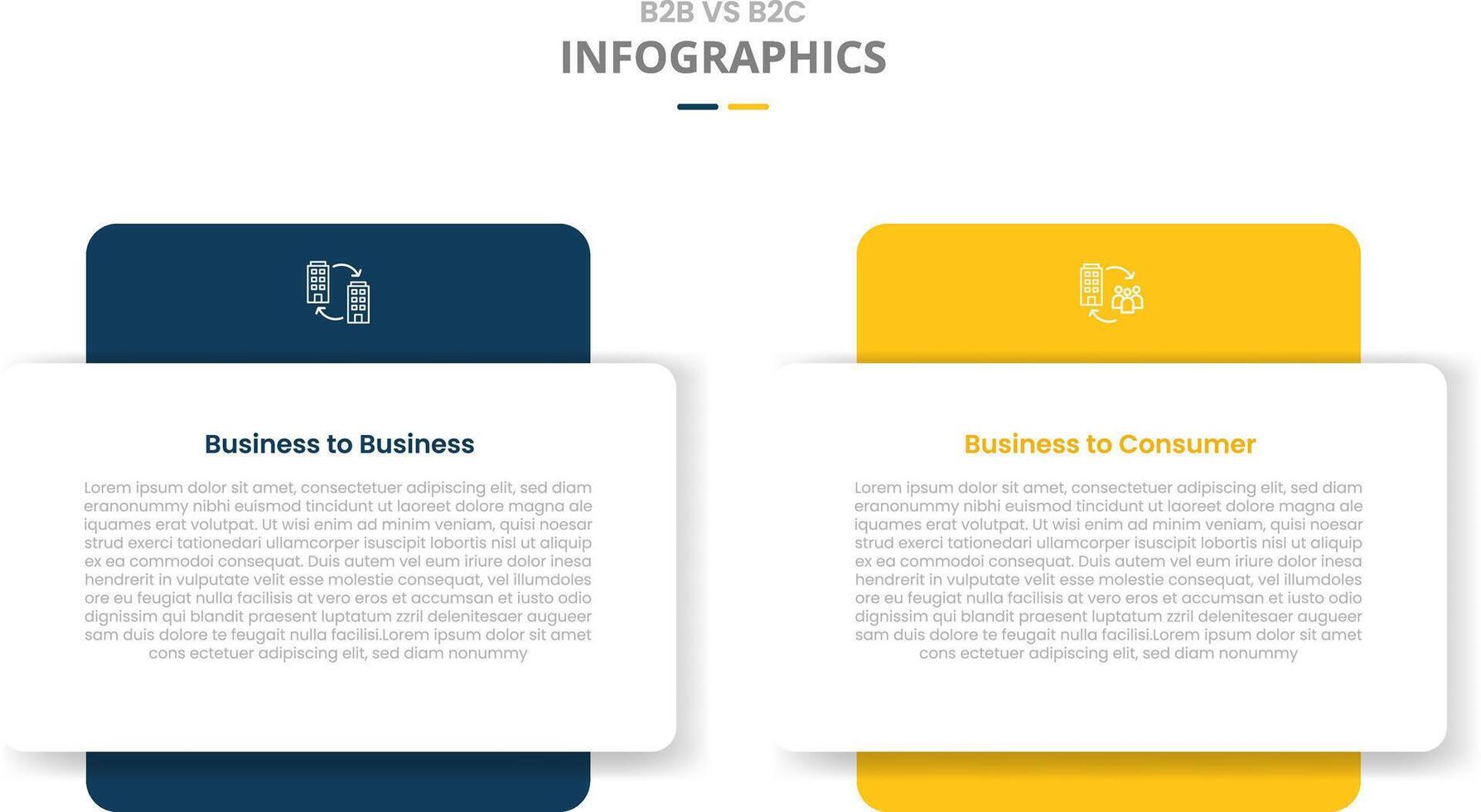 B2B VS B2C
INFOGRAPHICS

Business to Business

Lorem ipsum dolor sit amet, consectetuer adipiscing elit, sed diam eranonummy nibhi euismod tincidunt ut laoreet dolore magna ale iquames erat volutpat. Ut wisi enim ad minim veniam, quisi noesar strud exerci tationedari ullamcorper isuscipit lobortis nisl ut aliquip ex ea commodoi consequat. Duis autem vel eum iriure dolor inesa hendrerit in vulputate velit esse molestie consequat, vel illumdoles ore eu feugiat nulla facilisis at vero eros et accumsan et iusto odio dignissim qui blandit praesent luptatum zzril delenitesaer augueer sam duis dolore te feugait nulla facilisi.Lorem ipsum dolor sit amet cons ectetuer adipiscing elit, sed diam nonummy

Business to Consumer

Lorem ipsum dolor sit amet, consectetuer adipiscing elit, sed diam eranonummy nibhi euismod tincidunt ut laoreet dolore magna ale iquames erat volutpat. Ut wisi enim ad minim veniam, quisi noesar strud exerci tationedari ullamcorper isuscipit lobortis nisl ut aliquip ex ea commodoi consequat. Duis autem vel eum iriure dolor inesa hendrerit in vulputate velit esse molestie consequat, vel illumdoles ore eu feugiat nulla facilisis at vero eros et accumsan et iusto odio dignissim qui blandit praesent luptatum zzril delenitesaer augueer sam duis dolore te feugait nulla facilisi.Lorem ipsum dolor sit amet cons ectetuer adipiscing elit, sed diam nonummy