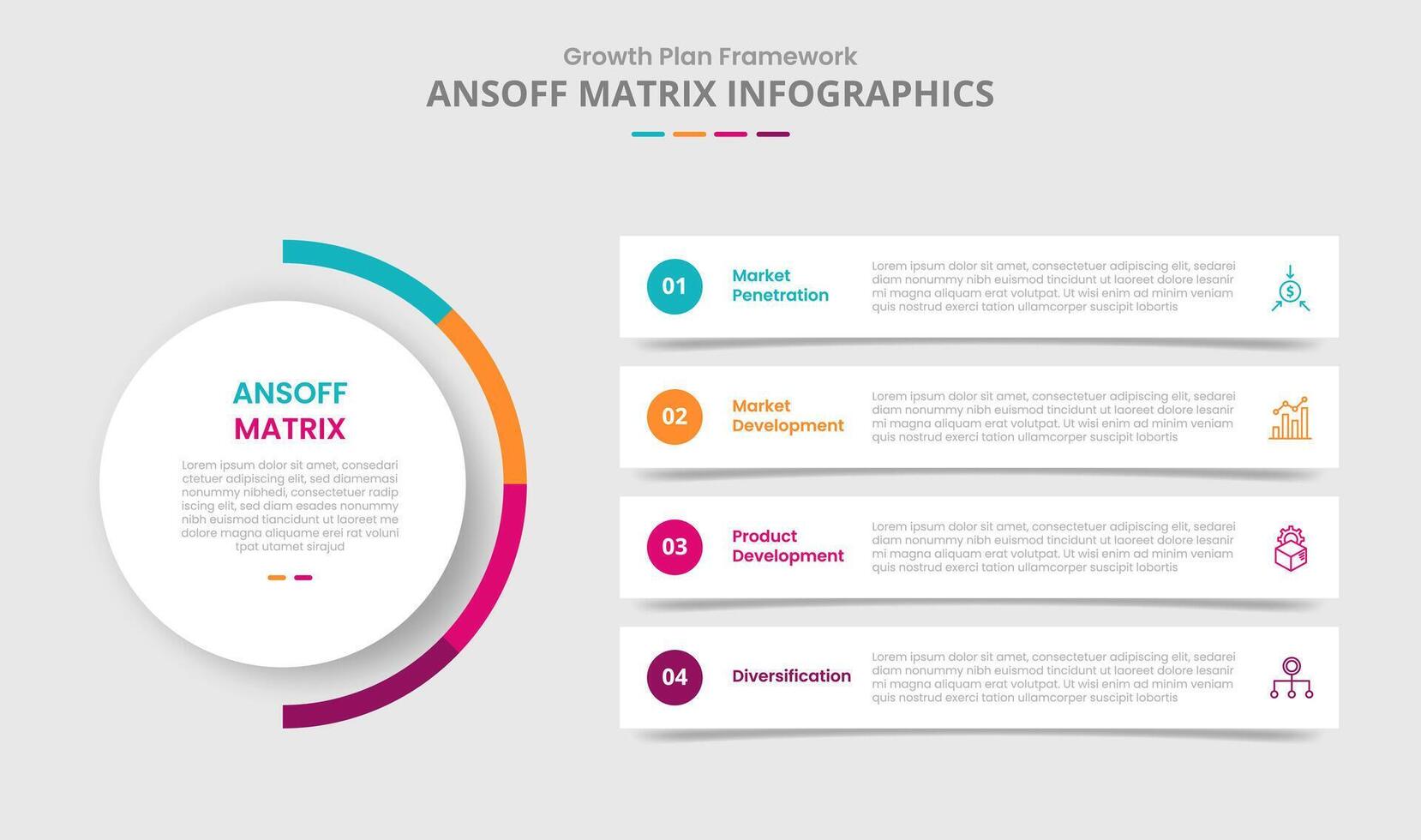 Growth Plan Framework
ANSOFF MATRIX INFOGRAPHICS

ANSOFF
MATRIX

Lorem ipsum dolor sit amet, consedari ctetuer adipiscing elit, sed diamemasi nonummy nibhedi, consectetuer radip iscing elit, sed diam esades nonummy nibh euismod tiancidunt ut laoreet me dolore magna aliquame erei rat voluni tpat utamet sirajud

01
Market Penetration
Lorem ipsum dolor sit amet, consectetuer adipiscing elit, sedarei diam nonummy nibh euismod tincidunt ut laoreet dolore lesanir mi magna aliquam erat volutpat. Ut wisi enim ad minim veniam quis nostrud exerci tation ullamcorper suscipit lobortis

02
Market Development
Lorem ipsum dolor sit amet, consectetuer adipiscing elit, sedarei diam nonummy nibh euismod tincidunt ut laoreet dolore lesanir mi magna aliquam erat volutpat. Ut wisi enim ad minim veniam quis nostrud exerci tation ullamcorper suscipit lobortis

03
Product Development
Lorem ipsum dolor sit amet, consectetuer adipiscing elit, sedarei diam nonummy nibh euismod tincidunt ut laoreet dolore lesanir mi magna aliquam erat volutpat. Ut wisi enim ad minim veniam quis nostrud exerci tation ullamcorper suscipit lobortis

04
Diversification
Lorem ipsum dolor sit amet, consectetuer adipiscing elit, sedarei diam nonummy nibh euismod tincidunt ut laoreet dolore lesanir mi magna aliquam erat volutpat. Ut wisi enim ad minim veniam quis nostrud exerci tation ullamcorper suscipit lobortis