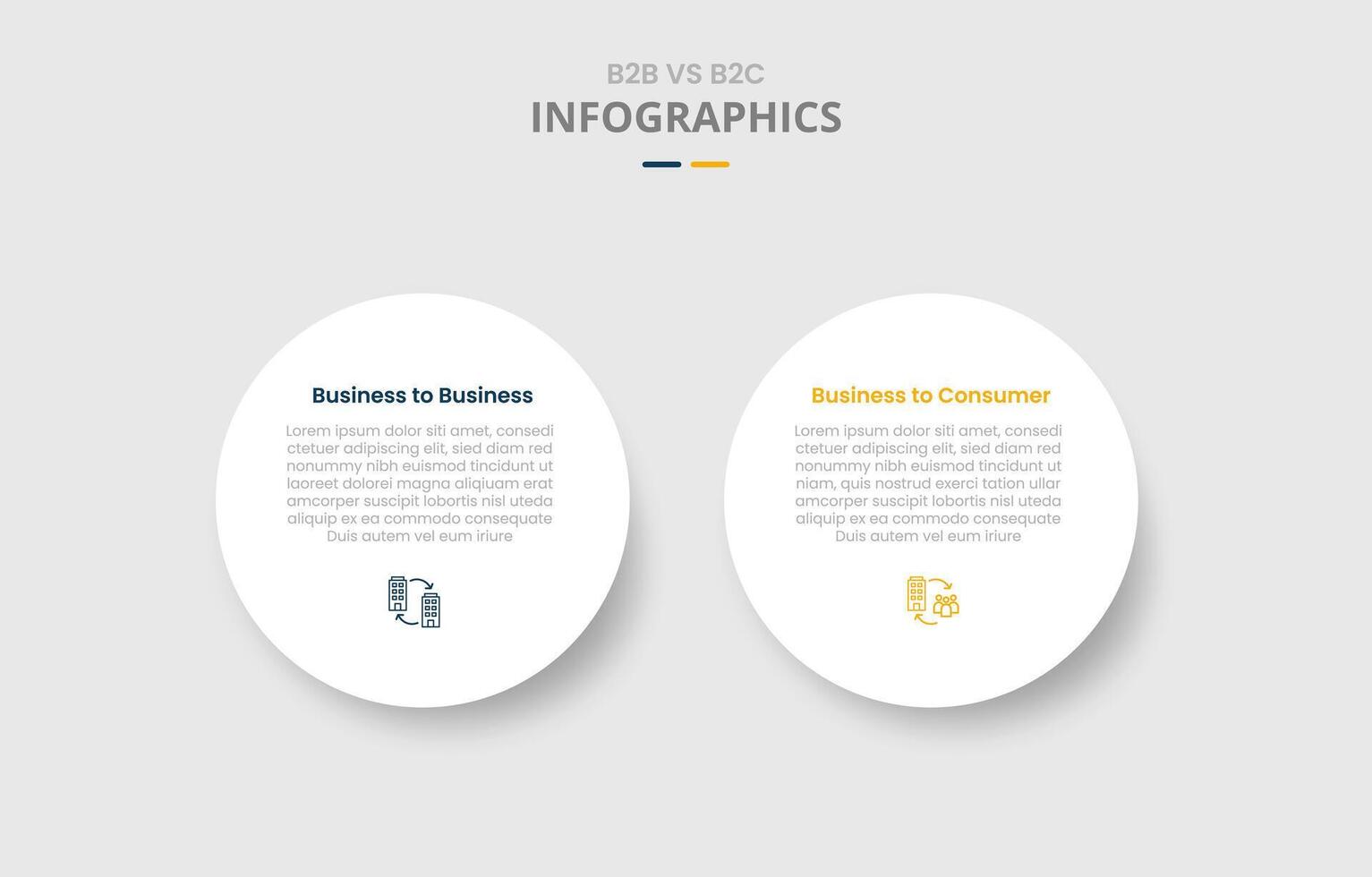 B2B VS B2C
INFOGRAPHICS

Business to Business

Lorem ipsum dolor siti amet, consedi ctetuer adipiscing elit, sied diam red nonummy nibh euismod tincidunt ut laoreet dolorei magna aliqiuam erat amcorper suscipit lobortis nisl uteda aliquip ex ea commodo consequate Duis autem vel eum iriure

Business to Consumer

Lorem ipsum dolor siti amet, consedi ctetuer adipiscing elit, sied diam red nonummy nibh euismod tincidunt ut niam, quis nostrud exerci tation ullar amcorper suscipit lobortis nisl uteda aliquip ex ea commodo consequate Duis autem vel eum iriure