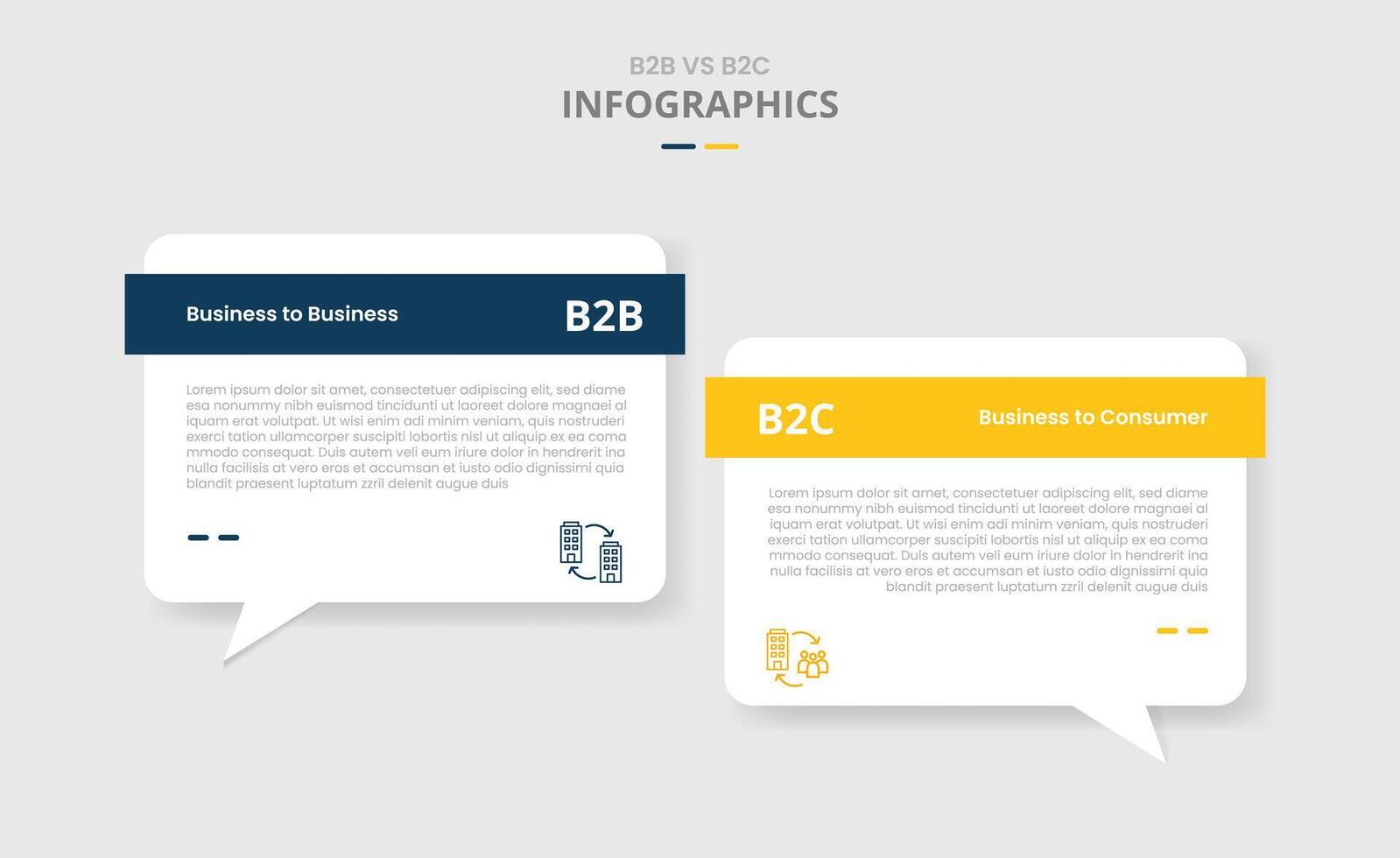 B2B VS B2C
INFOGRAPHICS

Business to Business
B2B

Lorem ipsum dolor sit amet, consectetuer adipiscing elit, sed diame esa nonummy nibh euismod tincidunti ut laoreet dolore magnaei al iquam erat volutpat. Ut wisi enim adi minim veniam, quis nostruderi exerci tation ullamcorper suscipiti lobortis nisl ut aliquip ex ea coma mmodo consequat. Duis autem veli eum iriure dolor in hendrerit ina nulla facilisis at vero eros et accumsan et iusto odio dignissimi quia blandit praesent luptatum zzril delenit augue duis

B2C
Business to Consumer

Lorem ipsum dolor sit amet, consectetuer adipiscing elit, sed diame esa nonummy nibh euismod tincidunti ut laoreet dolore magnaei al iquam erat volutpat. Ut wisi enim adi minim veniam, quis nostruderi exerci tation ullamcorper suscipiti lobortis nisl ut aliquip ex ea coma mmodo consequat. Duis autem veli eum iriure dolor in hendrerit ina nulla facilisis at vero eros et accumsan et iusto odio dignissimi quia blandit praesent luptatum zzril delenit augue duis