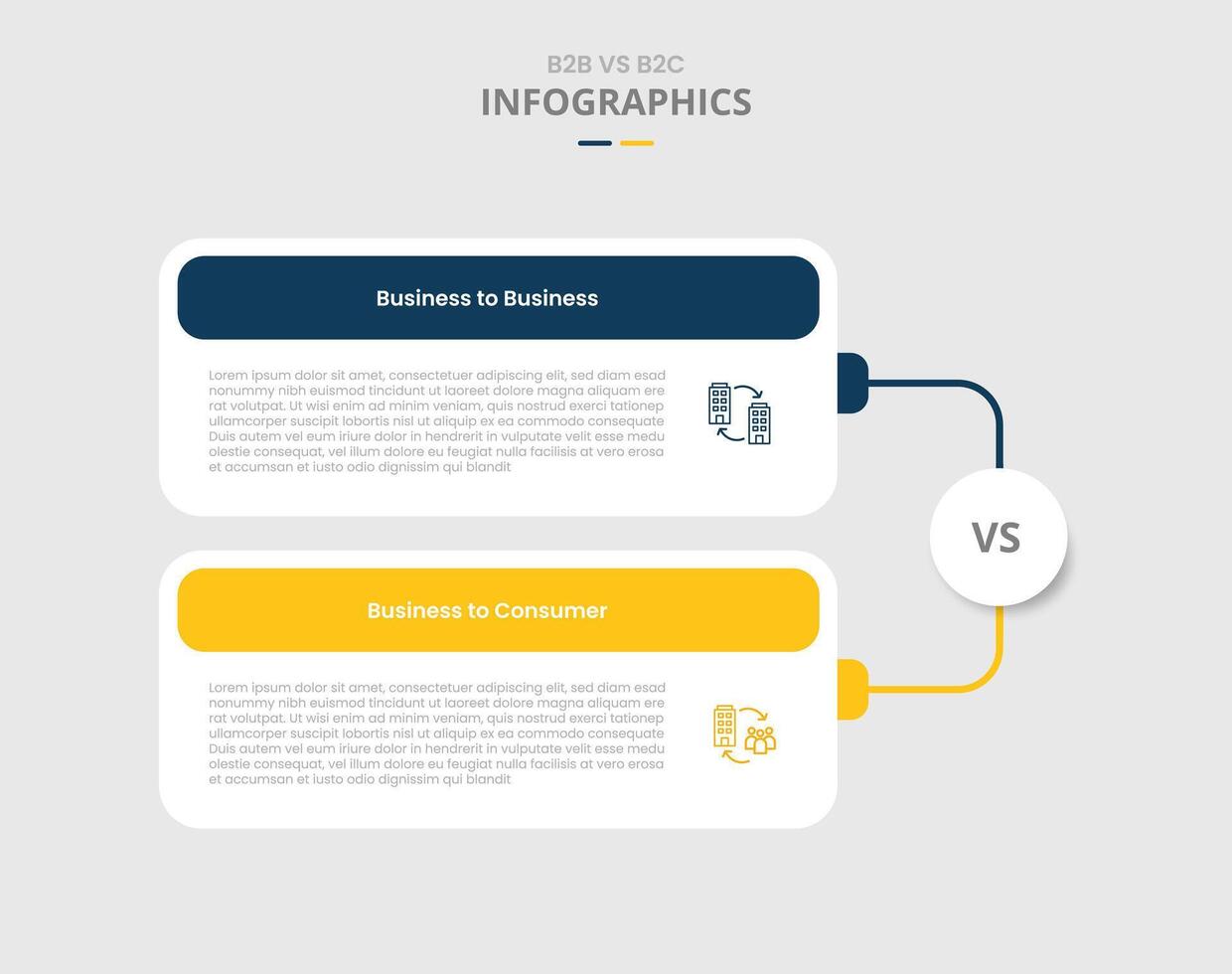 B2B VS B2C
INFOGRAPHICS

Business to Business

Lorem ipsum dolor sit amet, consectetuer adipiscing elit, sed diam esad nonummy nibh euismod tincidunt ut laoreet dolore magna aliquam ere rat volutpat. Ut wisi enim ad minim veniam, quis nostrud exerci tationep ullamcorper suscipit lobortis nisl ut aliquip ex ea commodo consequate Duis autem vel eum iriure dolor in hendrerit in vulputate velit esse medu olestie consequat, vel illum dolore eu feugiat nulla facilisis at vero erosa et accumsan et iusto odio dignissim qui blandit

VS

Business to Consumer

Lorem ipsum dolor sit amet, consectetuer adipiscing elit, sed diam esad nonummy nibh euismod tincidunt ut laoreet dolore magna aliquam ere rat volutpat. Ut wisi enim ad minim veniam, quis nostrud exerci tationep ullamcorper suscipit lobortis nisl ut aliquip ex ea commodo consequate Duis autem vel eum iriure dolor in hendrerit in vulputate velit esse medu olestie consequat, vel illum dolore eu feugiat nulla facilisis at vero erosa et accumsan et iusto odio dignissim qui blandit