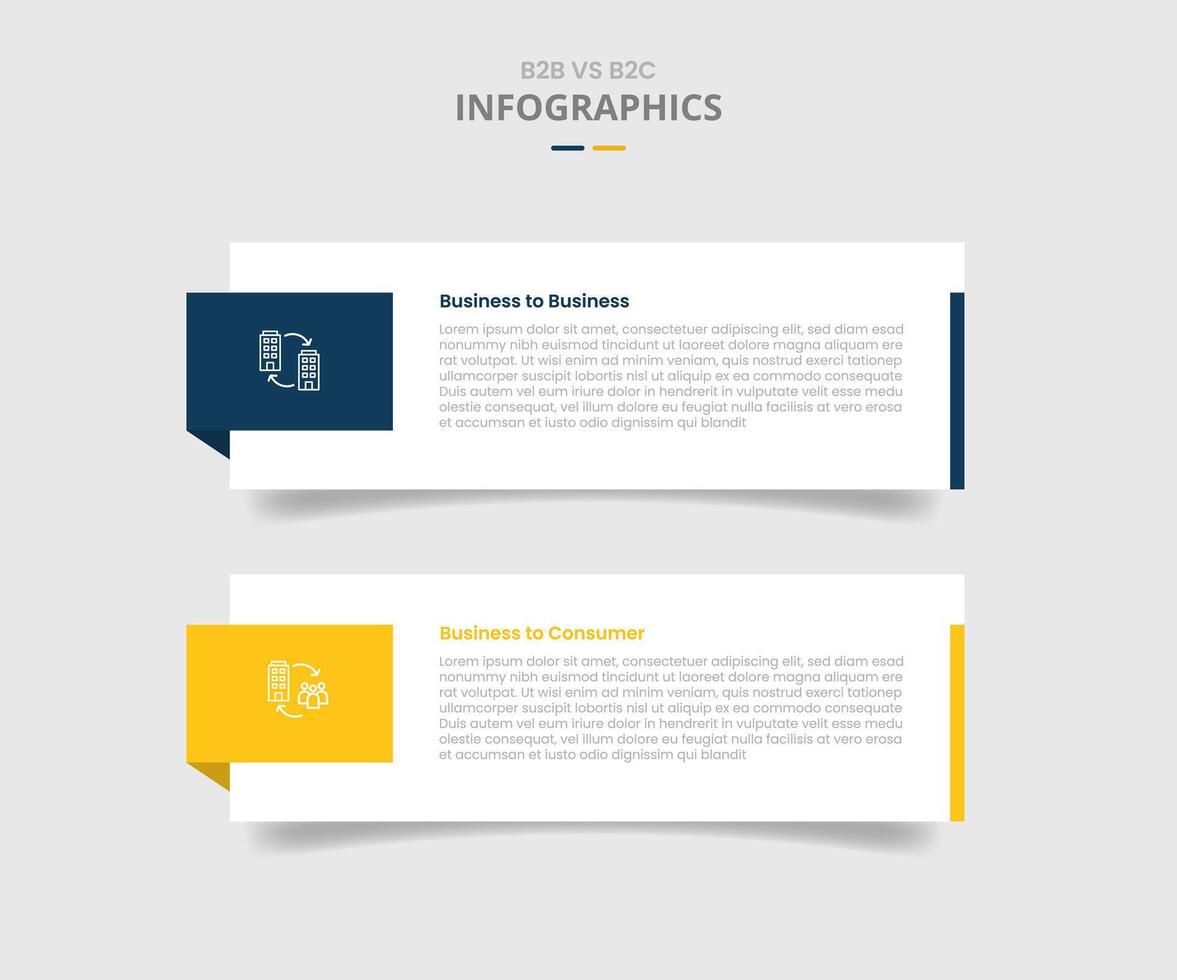 B2B VS B2C
INFOGRAPHICS

Business to Business

Lorem ipsum dolor sit amet, consectetuer adipiscing elit, sed diam esad nonummy nibh euismod tincidunt ut laoreet dolore magna aliquam ere rat volutpat. Ut wisi enim ad minim veniam, quis nostrud exerci tationep ullamcorper suscipit lobortis nisl ut aliquip ex ea commodo consequate Duis autem vel eum iriure dolor in hendrerit in vulputate velit esse medu olestie consequat, vel illum dolore eu feugiat nulla facilisis at vero erosa et accumsan et iusto odio dignissim qui blandit

Business to Consumer

Lorem ipsum dolor sit amet, consectetuer adipiscing elit, sed diam esad nonummy nibh euismod tincidunt ut laoreet dolore magna aliquam ere rat volutpat. Ut wisi enim ad minim veniam, quis nostrud exerci tationep ullamcorper suscipit lobortis nisl ut aliquip ex ea commodo consequate Duis autem vel eum iriure dolor in hendrerit in vulputate velit esse medu olestie consequat, vel illum dolore eu feugiat nulla facilisis at vero erosa et accumsan et iusto odio dignissim qui blandit