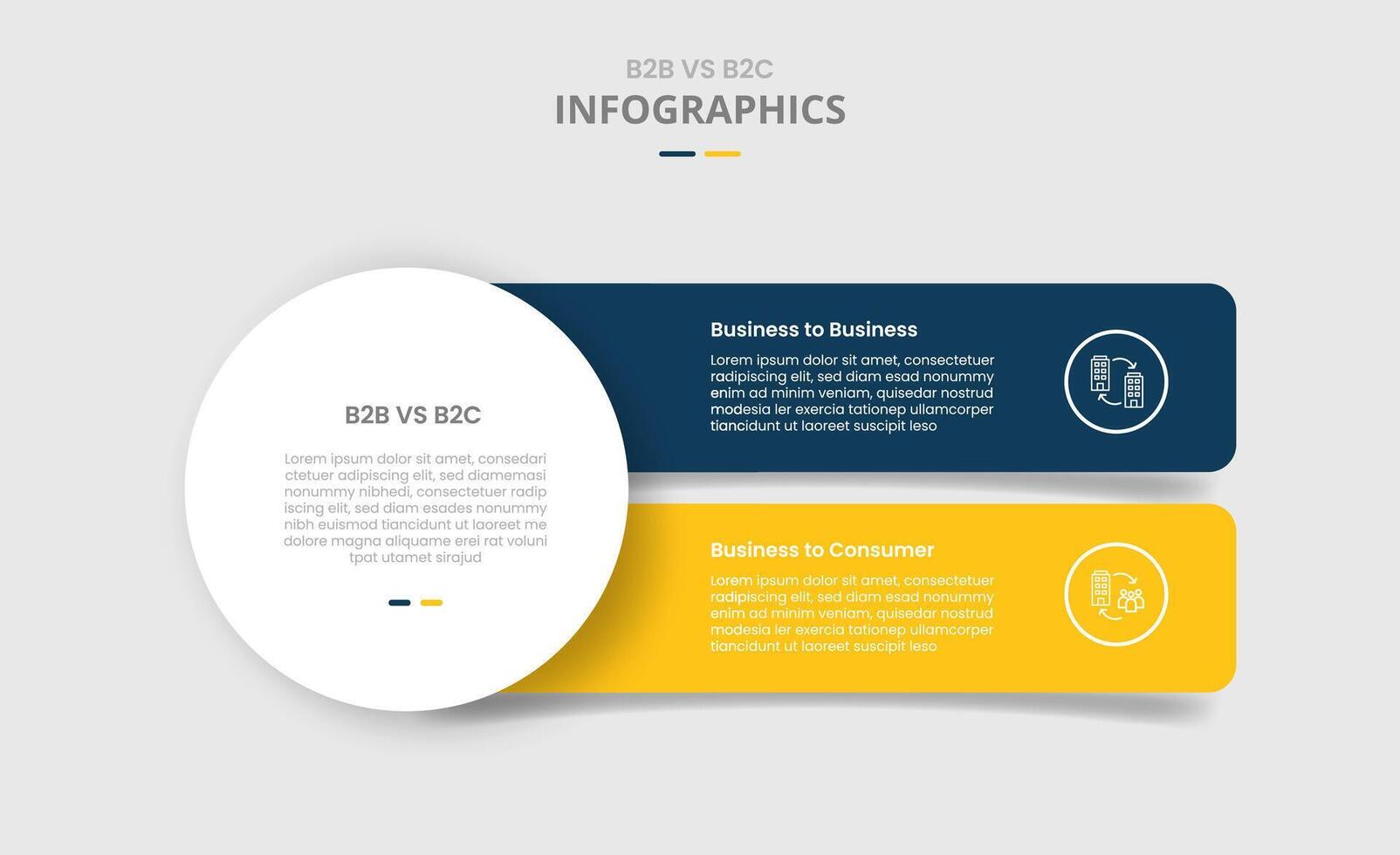 B2B VS B2C
INFOGRAPHICS

B2B VS B2C

Lorem ipsum dolor sit amet, consedari ctetuer adipiscing elit, sed diamemasi nonummy nibhedi, consectetuer radip iscing elit, sed diam esades nonummy nibh euismod tiancidunt ut laoreet me dolore magna aliquame erei rat voluni tpat utamet sirajud

Business to Business

Lorem ipsum dolor sit amet, consectetuer radipiscing elit, sed diam esad nonummy enim ad minim veniam, quisedar nostrud modesia ler exercia tationep ullamcorper tiancidunt ut laoreet suscipit leso

Business to Consumer

Lorem ipsum dolor sit amet, consectetuer radipiscing elit, sed diam esad nonummy enim ad minim veniam, quisedar nostrud modesia ler exercia tationep ullamcorper tiancidunt ut laoreet suscipit leso