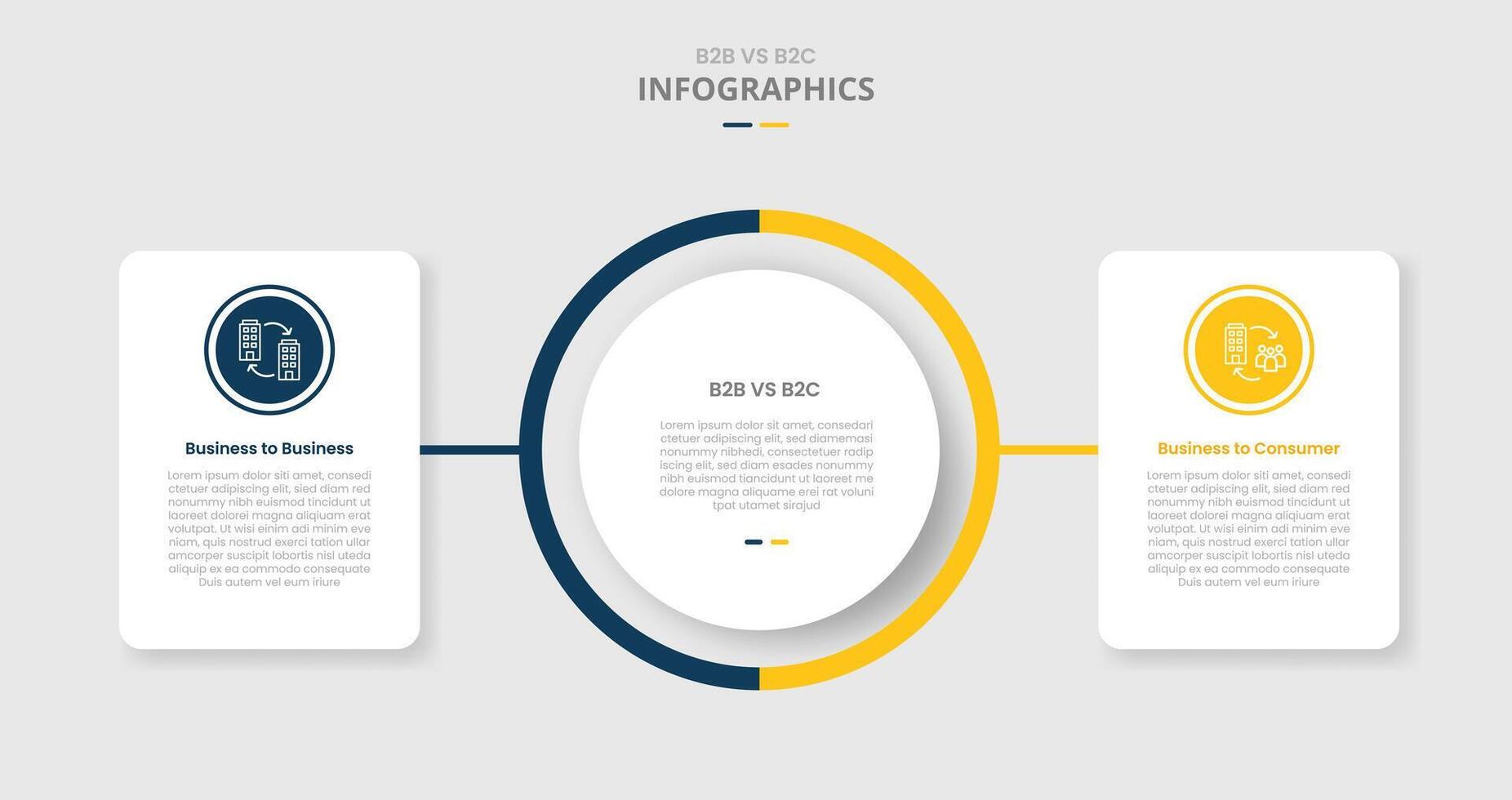 B2B VS B2C
INFOGRAPHICS

Business to Business

Lorem ipsum dolor siti amet, consedi ctetuer adipiscing elit, sied diam red nonummy nibh euismod tincidunt ut laoreet dolorei magna aliquiam erat volutpat. Ut wisi einim adi minim eve niam, quis nostrud exerci tation ullar amcorper suscipit lobortis nisl uteda aliquip ex ea commodo consequate Duis autem vel eum iriure

B2B VS B2C

Lorem ipsum dolor sit amet, consedari ctetuer adipiscing elit, sed diamemasi nonummy nibhedi, consectetuer radip iscing elit, sed diam esades nonummy nibh euismod tiancidunt ut laoreet me dolore magna aliquame erei rat voluni tpat utamet sirajud

Business to Consumer

Lorem ipsum dolor siti amet, consedi ctetuer adipiscing elit, sied diam red nonummy nibh euismod tincidunt ut laoreet dolorei magna aliquiam erat volutpat. Ut wisi einim adi minim eve niam, quis nostrud exerci tation ullar amcorper suscipit lobortis nisl uteda aliquip ex ea commodo consequate Duis autem vel eum iriure