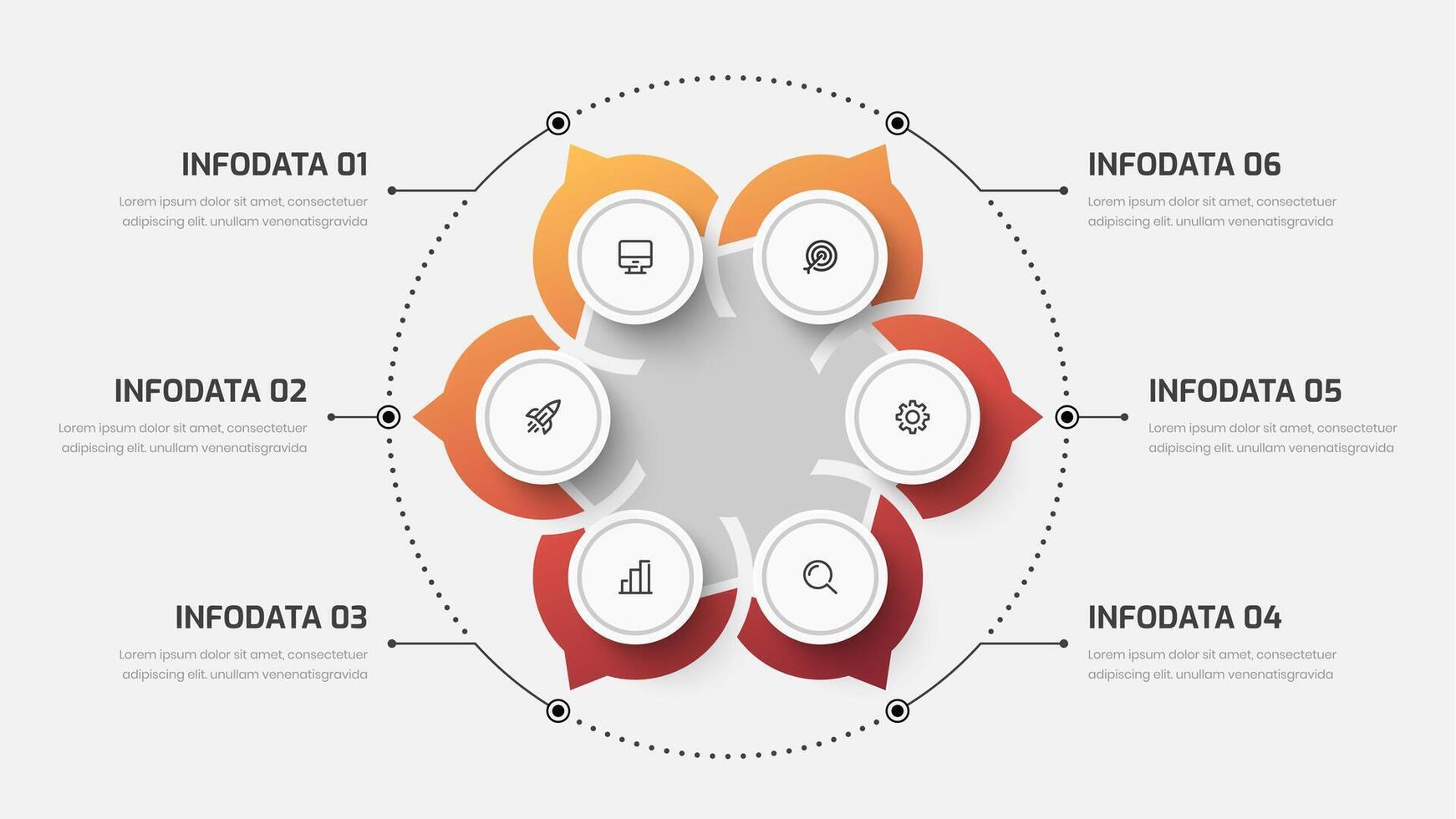 INFODATA 01
Lorem ipsum dolor sit amet, consectetuer adipiscing elit. unullam venenatisgravida

INFODATA 02
Lorem ipsum dolor sit amet, consectetuer adipiscing elit. unullam venenatisgravida

INFODATA 03
Lorem ipsum dolor sit amet, consectetuer adipiscing elit. unullam venenatisgravida

INFODATA 06
Lorem ipsum dolor sit amet, consectetuer adipiscing elit. unullam venenatisgravida

INFODATA 05
Lorem ipsum dolor sit amet, consectetuer adipiscing elit. unullam venenatisgravida

INFODATA 04
Lorem ipsum dolor sit amet, consectetuer adipiscing elit. unullam venenatisgravida