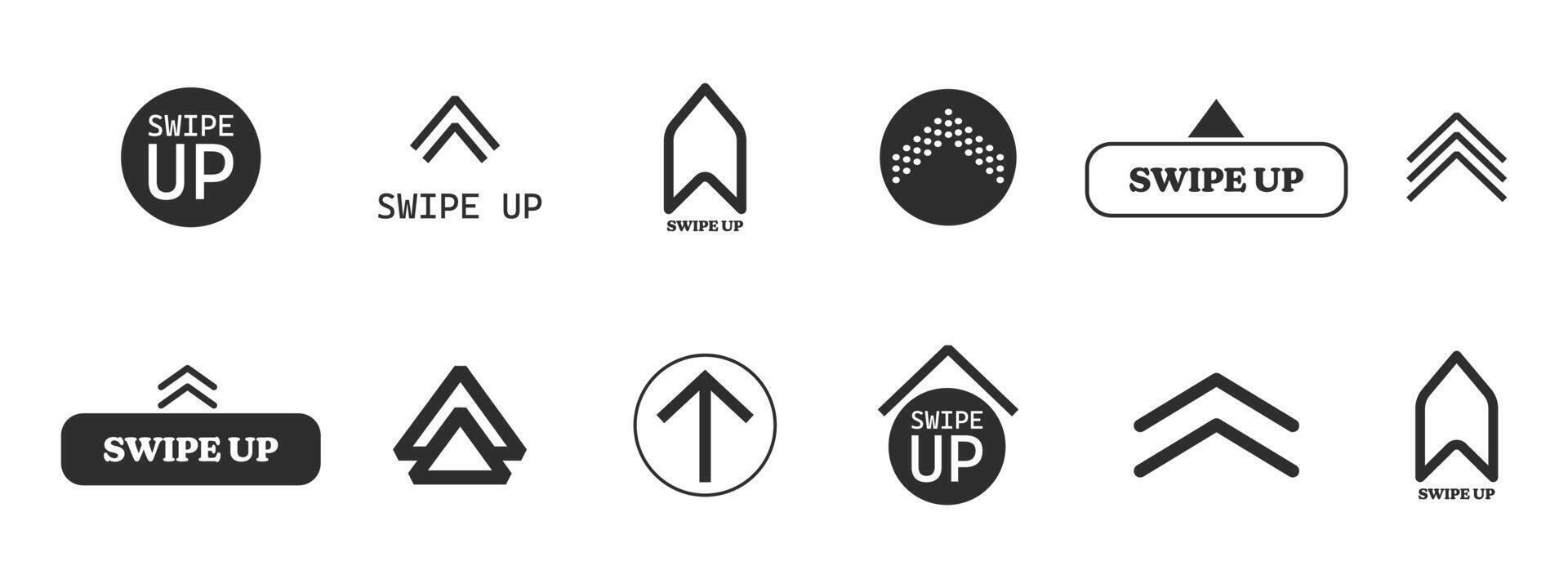 SWIPE UP

SWIPE UP

SWIPE UP

SWIPE UP

SWIPE UP

SWIPE UP

SWIPE UP