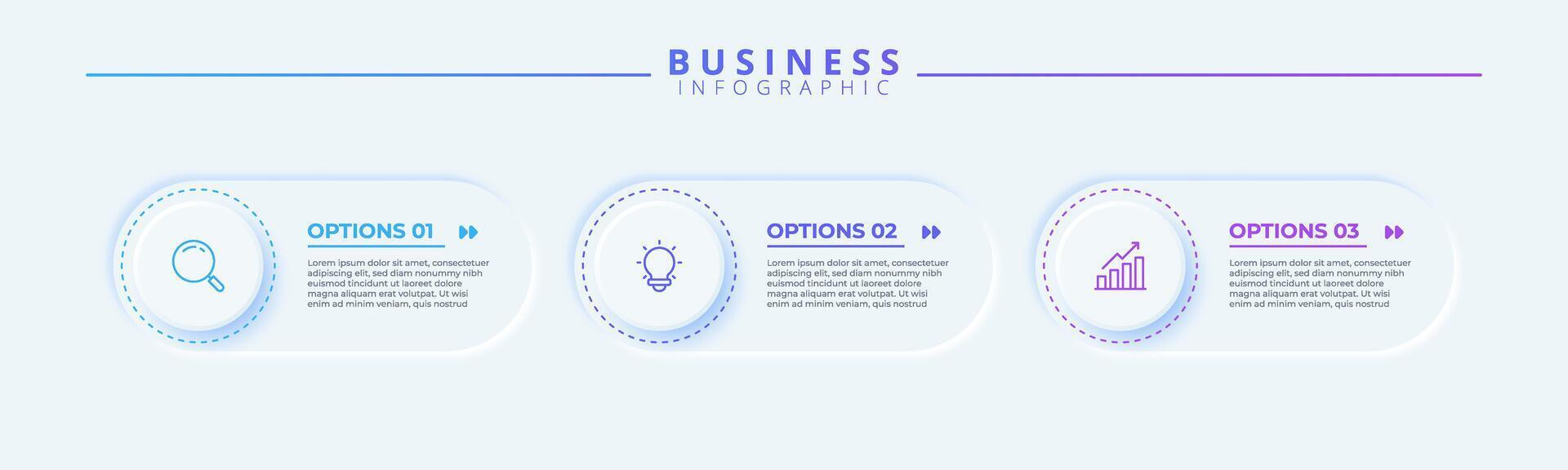 BUSINESS
INFOGRAPHIC

OPTIONS 01

Lorem ipsum dolor sit amet, consectetuer adipiscing elit, sed diam nonummy nibh euismod tincidunt ut laoreet dolore magna aliquam erat volutpat. Ut wisi enim ad minim veniam, quis nostrud

OPTIONS 02

Lorem ipsum dolor sit amet, consectetuer adipiscing elit, sed diam nonummy nibh euismod tincidunt ut laoreet dolore magna aliquam erat volutpat. Ut wisi enim ad minim veniam, quis nostrud

OPTIONS 03

Lorem ipsum dolor sit amet, consectetuer adipiscing elit, sed diam nonummy nibh euismod tincidunt ut laoreet dolore magna aliquam erat volutpat. Ut wisi enim ad minim veniam, quis nostrud