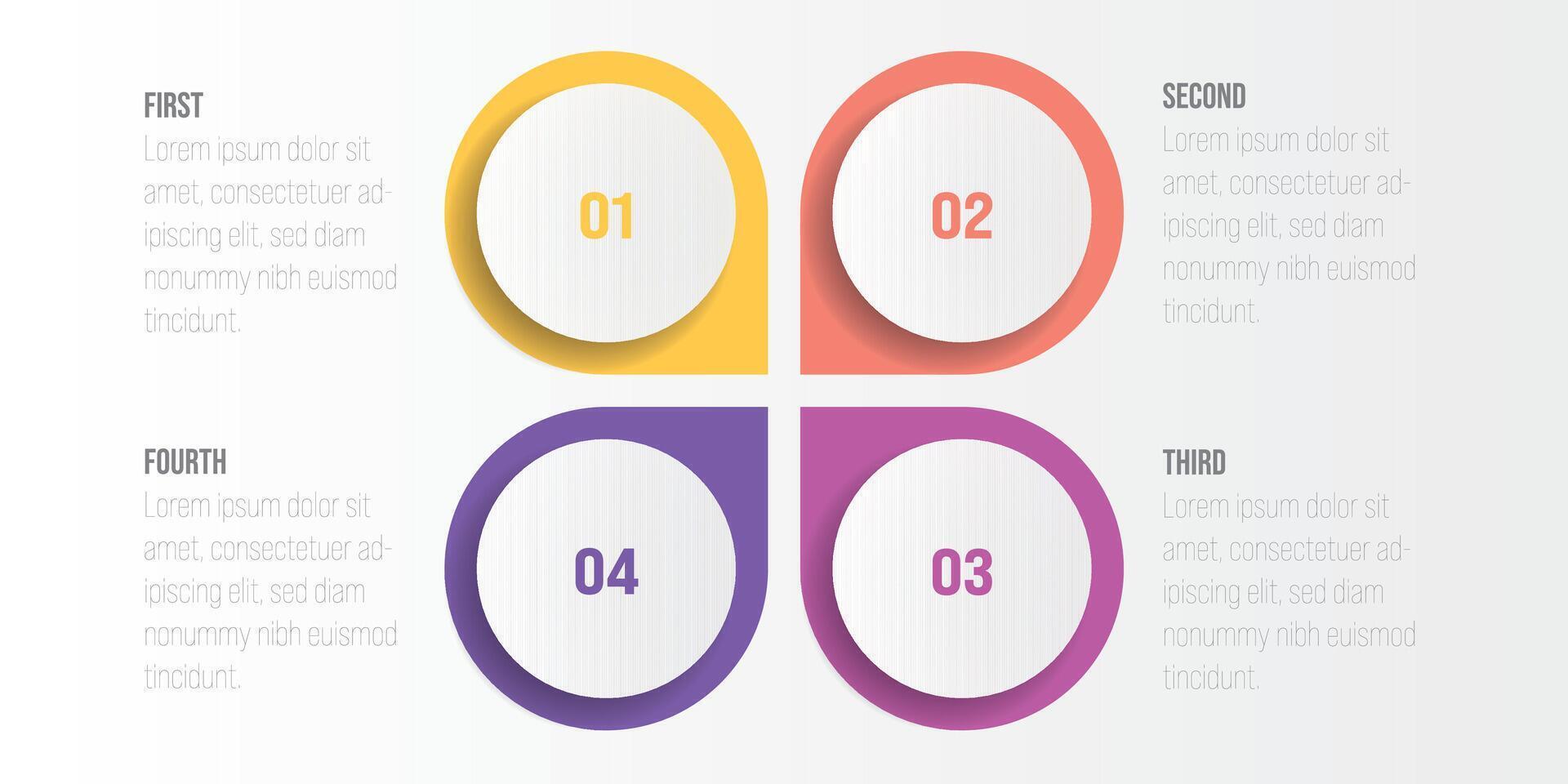 FIRST

Lorem ipsum dolor sit amet, consectetuer adipiscing elit, sed diam nonummy nibh euismod tincidunt.

01

02

SECOND

Lorem ipsum dolor sit amet, consectetuer adipiscing elit, sed diam nonummy nibh euismod tincidunt.

FOURTH

Lorem ipsum dolor sit amet, consectetuer adipiscing elit, sed diam nonummy nibh euismod tincidunt.

04

03

THIRD

Lorem ipsum dolor sit amet, consectetuer adipiscing elit, sed diam nonummy nibh euismod tincidunt.