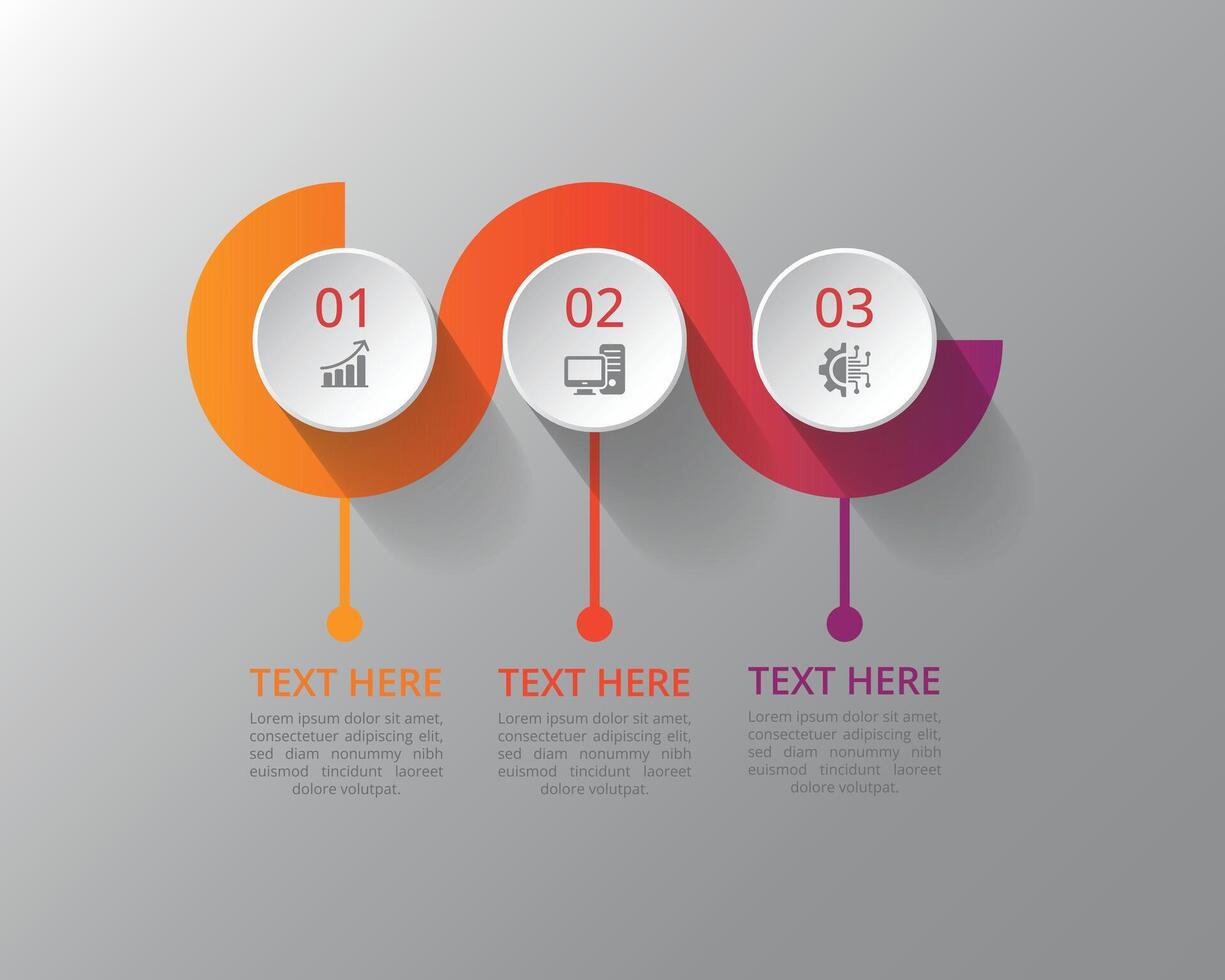 01

02

03

TEXT HERE

Lorem ipsum dolor sit amet, consectetuer adipiscing elit, sed diam nonummy nibh euismod tincidunt laoreet dolore volutpat.

TEXT HERE

Lorem ipsum dolor sit amet, consectetuer adipiscing elit, sed diam nonummy nibh euismod tincidunt laoreet dolore volutpat.

TEXT HERE

Lorem ipsum dolor sit amet, consectetuer adipiscing elit, sed diam nonummy nibh euismod tincidunt laoreet dolore volutpat.