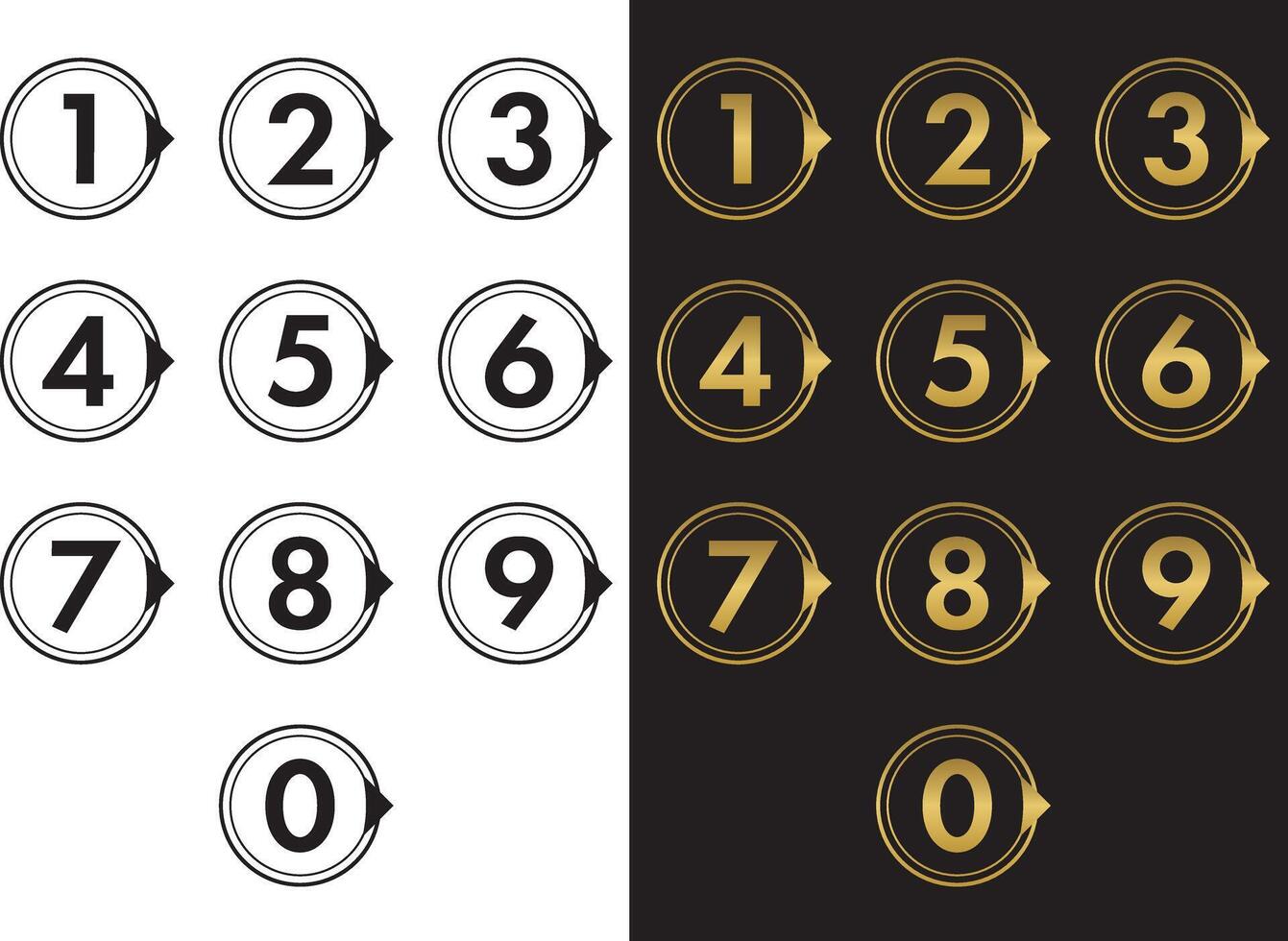 1 2 3
4 5 6
7 8 9
0

1 2 3
4 5 6
7 8 9
0