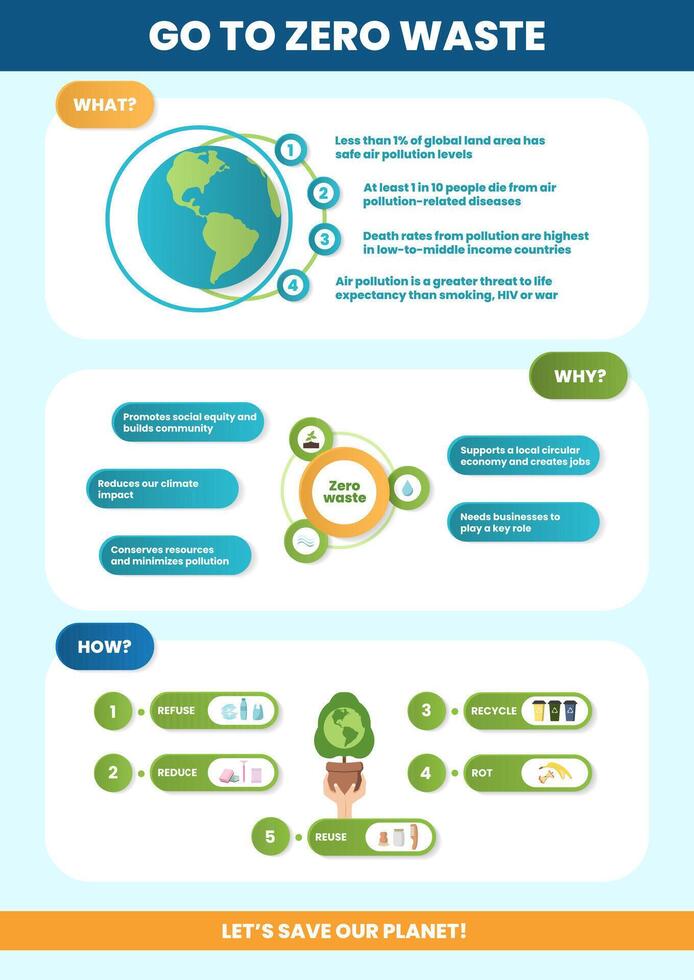 GO TO ZERO WASTE

WHAT?

1 Less than 1% of global land area has safe air pollution levels

2 At least 1 in 10 people die from air pollution-related diseases

3 Death rates from pollution are highest in low-to-middle income countries

4 Air pollution is a greater threat to life expectancy than smoking, HIV or war

WHY?

Promotes social equity and builds community

Reduces our climate impact

Conserves resources and minimizes pollution

Zero waste

Supports a local circular economy and creates jobs

Needs businesses to play a key role

HOW?

1 REFUSE

2 REDUCE

3 RECYCLE

4 ROT

5 REUSE

LET'S SAVE OUR PLANET!