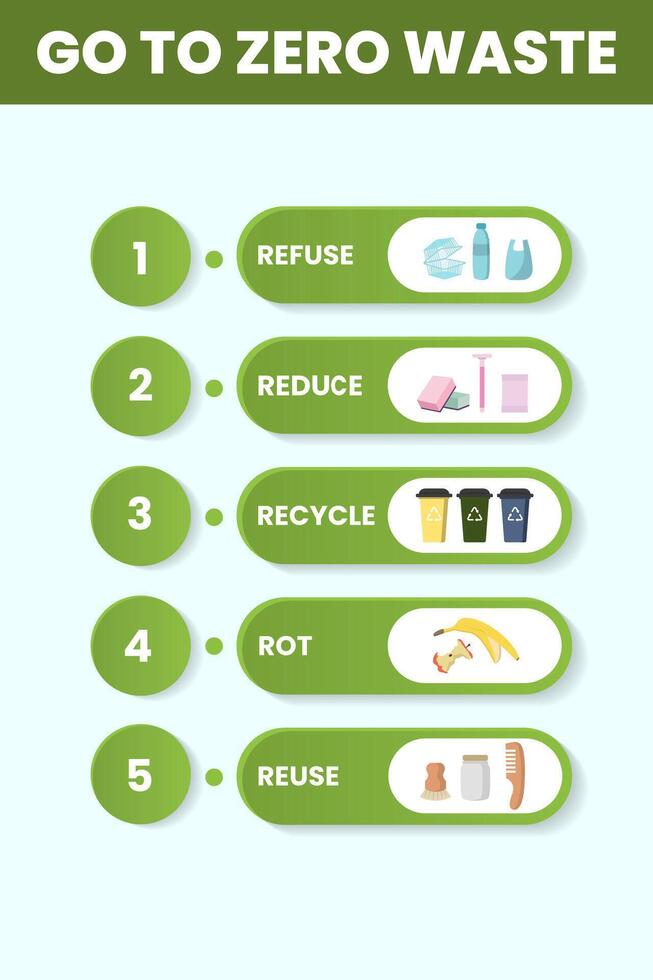 GO TO ZERO WASTE

1 REFUSE

2 REDUCE

3 RECYCLE

4 ROT

5 REUSE