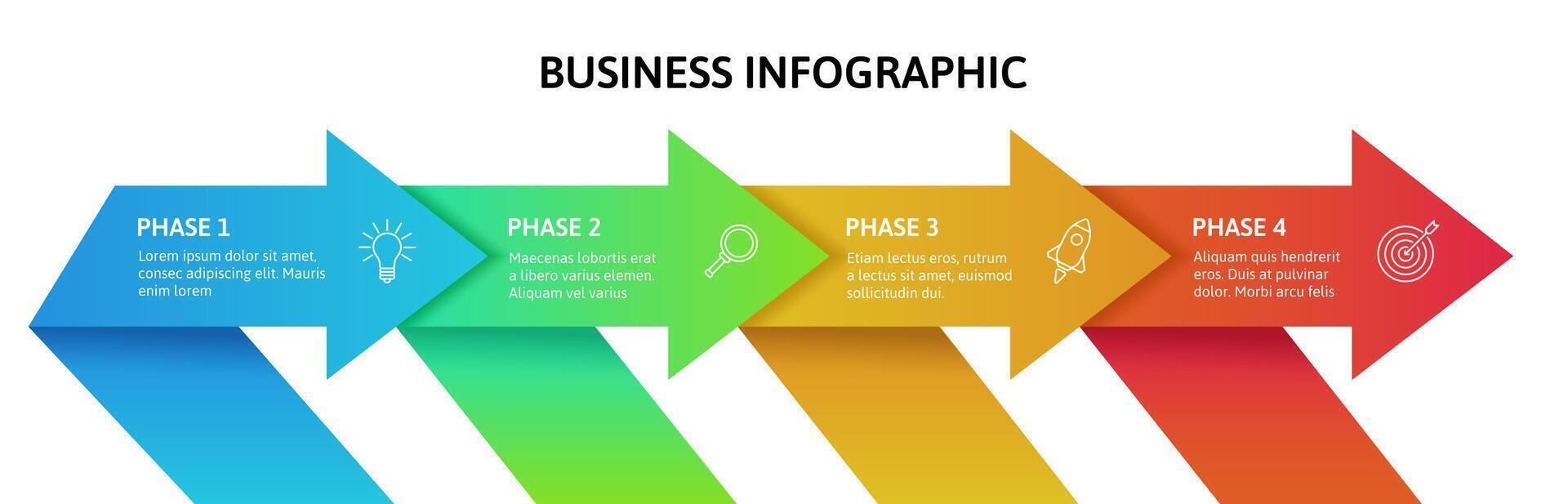 BUSINESS INFOGRAPHIC

PHASE 1
Lorem ipsum dolor sit amet, consec adipiscing elit. Mauris enim lorem

PHASE 2
Maecenas lobortis erat a libero varius elemen. Aliquam vel varius

PHASE 3
Etiam lectus eros, rutrum a lectus sit amet, euismod sollicitudin dui.

PHASE 4
Aliquam quis hendrerit eros. Duis at pulvinar dolor. Morbi arcu felis