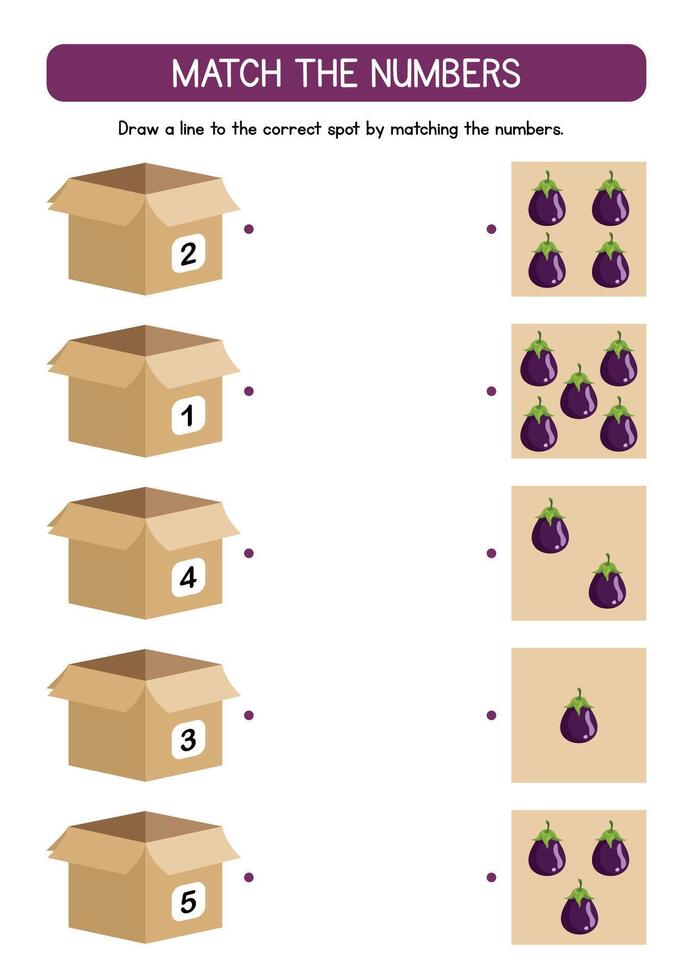 MATCH THE NUMBERS

Draw a line to the correct spot by matching the numbers.

2

1

4

3

5