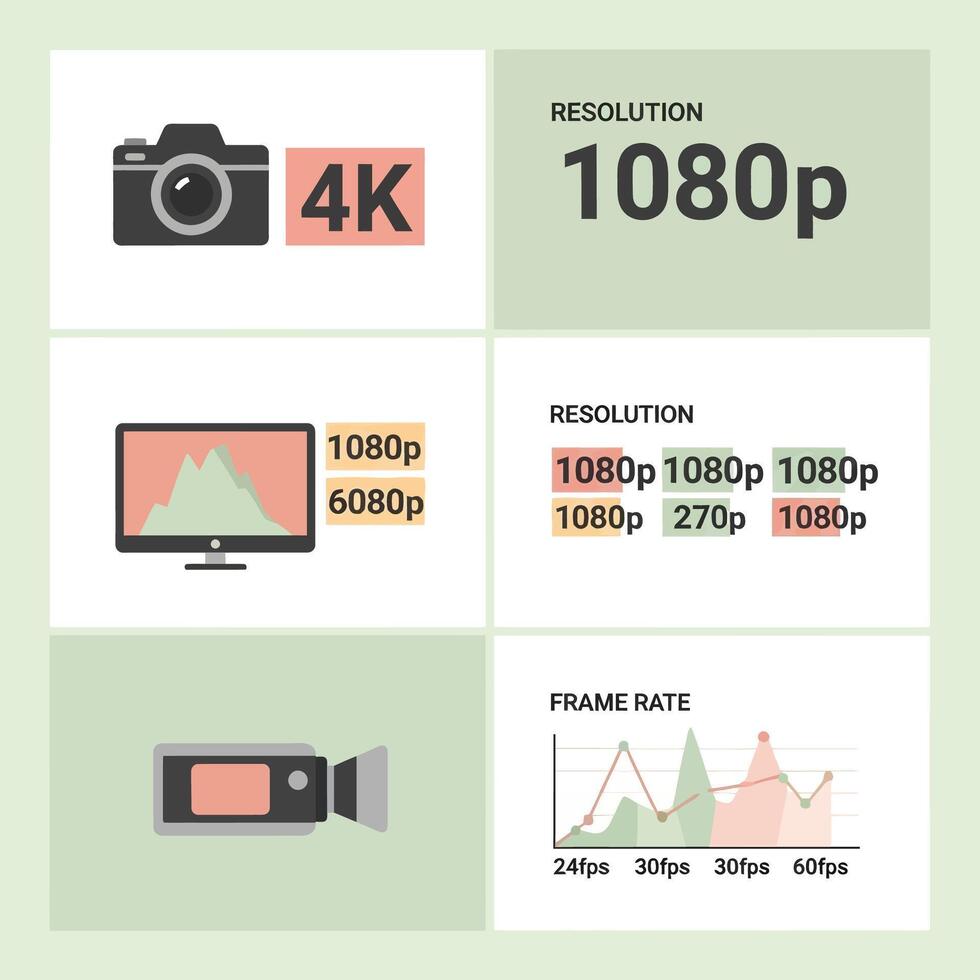 4K

RESOLUTION
1080p

1080p
6080p

RESOLUTION
1080p 1080p 1080p
1080p 270p 1080p

FRAME RATE
24fps 30fps 30fps 60fps