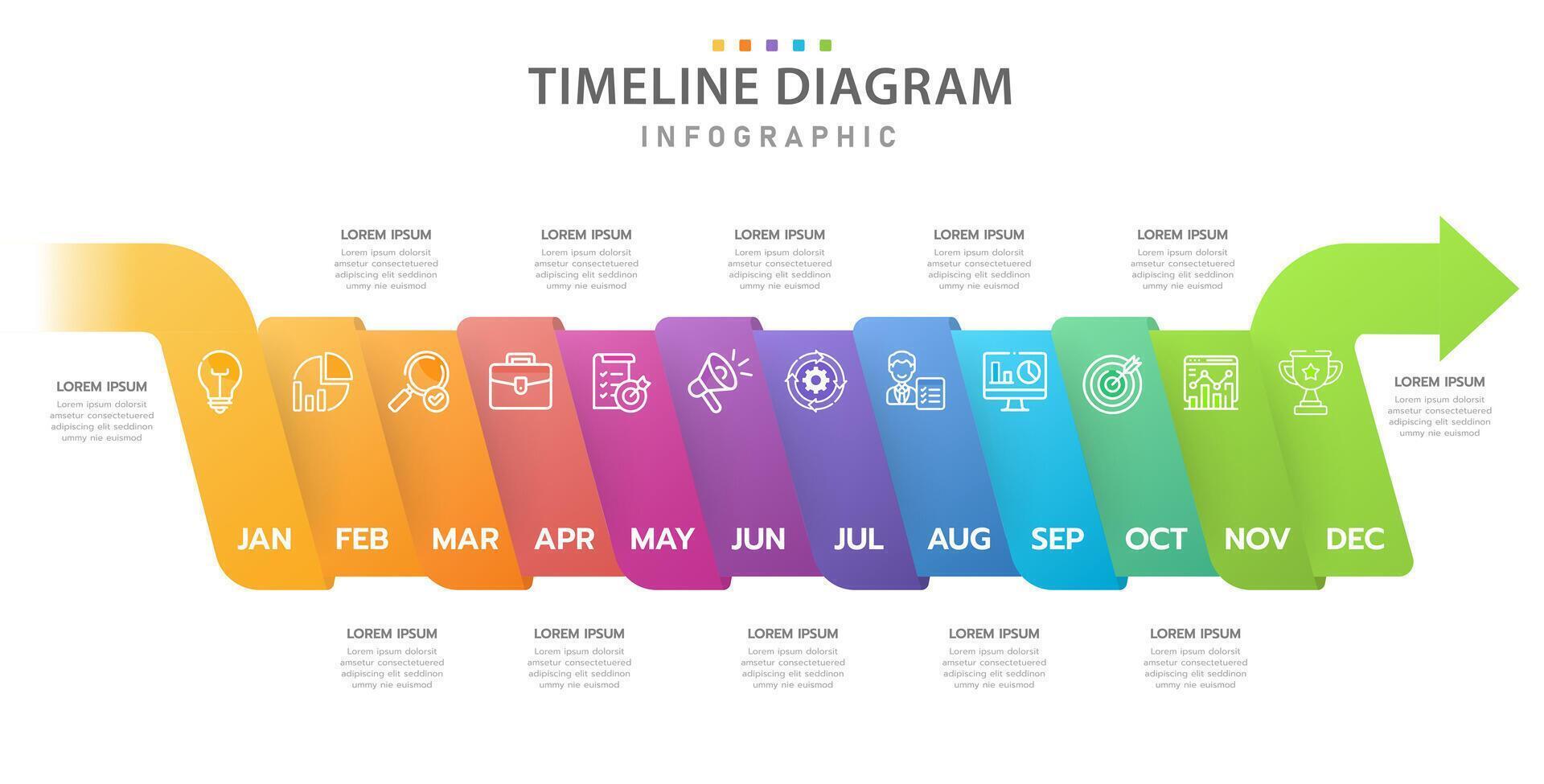 TIMELINE DIAGRAM
INFOGRAPHIC

LOREM IPSUM
Lorem ipsum dolorsit amsetur consectetuered adipiscing elit seddinon ummy nie euismod

LOREM IPSUM
Lorem ipsum dolorsit amsetur consectetuered adipiscing elit seddinon ummy nie euismod

LOREM IPSUM
Lorem ipsum dolorsit amsetur consectetuered adipiscing elit seddinon ummy nie euismod

LOREM IPSUM
Lorem ipsum dolorsit amsetur consectetuered adipiscing elit seddinon ummy nie euismod

LOREM IPSUM
Lorem ipsum dolorsit amsetur consectetuered adipiscing elit seddinon ummy nie euismod

LOREM IPSUM
Lorem ipsum dolorsit amsetur consectetuered adipiscing elit seddinon ummy nie euismod

LOREM IPSUM
Lorem ipsum dolorsit amsetur consectetuered adipiscing elit seddinon ummy nie euismod

JAN FEB MAR APR MAY JUN JUL AUG SEP OCT NOV DEC

LOREM IPSUM
Lorem ipsum dolorsit amsetur consectetuered adipiscing elit seddinon ummy nie euismod

LOREM IPSUM
Lorem ipsum dolorsit amsetur consectetuered adipiscing elit seddinon ummy nie euismod

LOREM IPSUM
Lorem ipsum dolorsit amsetur consectetuered adipiscing elit seddinon ummy nie euismod

LOREM IPSUM
Lorem ipsum dolorsit amsetur consectetuered adipiscing elit seddinon ummy nie euismod

LOREM IPSUM
Lorem ipsum dolorsit amsetur consectetuered adipiscing elit seddinon ummy nie euismod