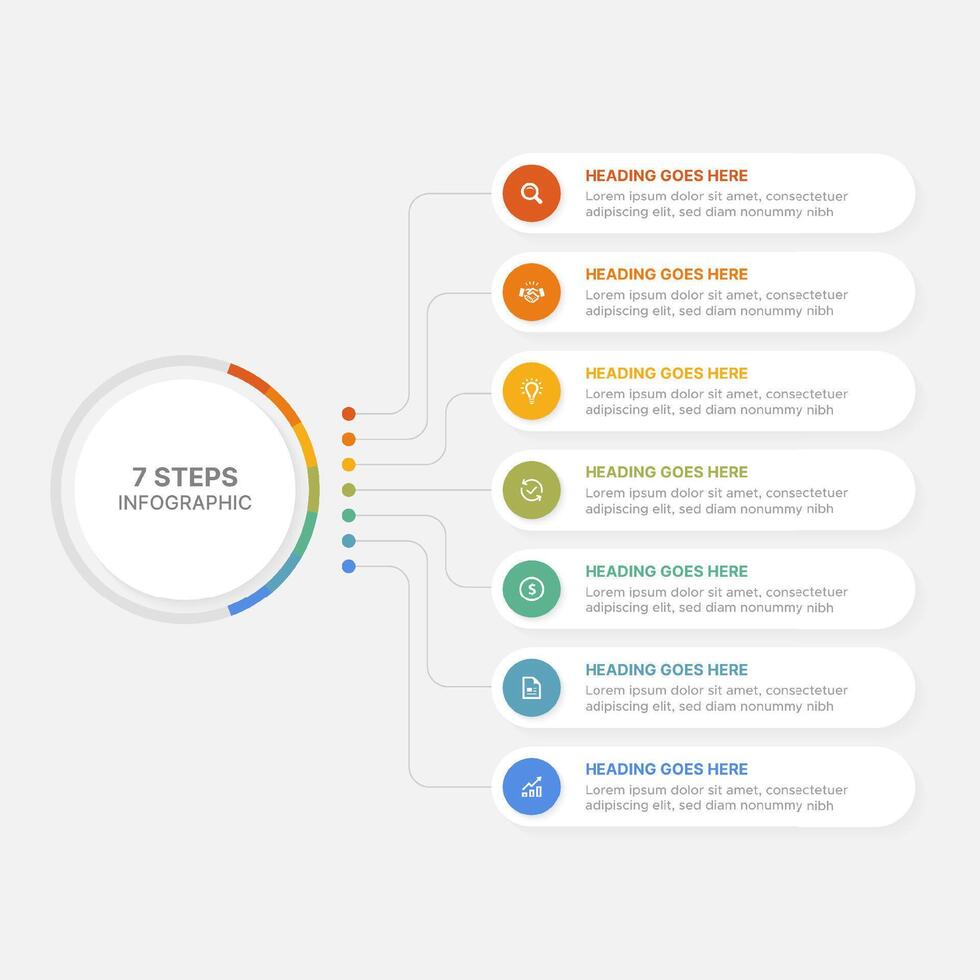 7 STEPS
INFOGRAPHIC

HEADING GOES HERE
Lorem ipsum dolor sit amet, consectetuer adipiscing elit, sed diam nonummy nibh

HEADING GOES HERE
Lorem ipsum dolor sit amet, consectetuer adipiscing elit, sed diam nonummy nibh

HEADING GOES HERE
Lorem ipsum dolor sit amet, consectetuer adipiscing elit, sed diam nonummy nibh

HEADING GOES HERE
Lorem ipsum dolor sit amet, consectetuer adipiscing elit, sed diam nonummy nibh

HEADING GOES HERE
Lorem ipsum dolor sit amet, consectetuer adipiscing elit, sed diam nonummy nibh

HEADING GOES HERE
Lorem ipsum dolor sit amet, consectetuer adipiscing elit, sed diam nonummy nibh

HEADING GOES HERE
Lorem ipsum dolor sit amet, consectetuer adipiscing elit, sed diam nonummy nibh