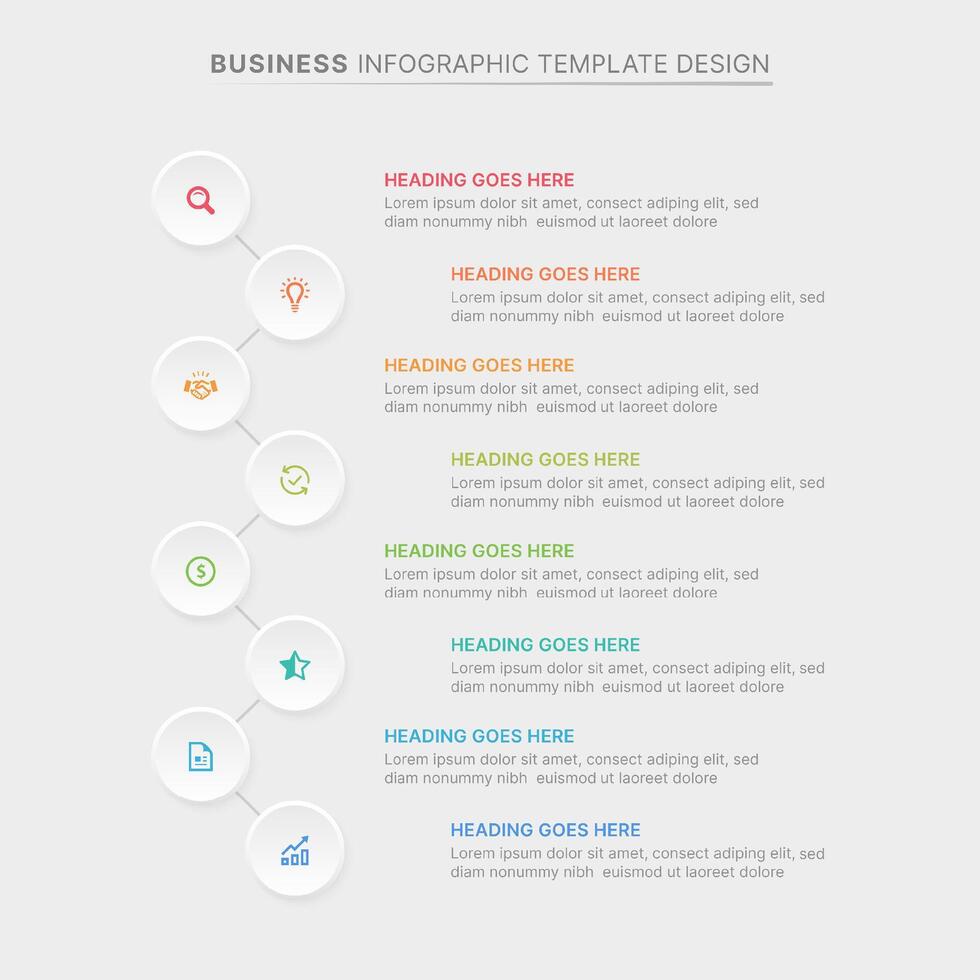 BUSINESS INFOGRAPHIC TEMPLATE DESIGN

HEADING GOES HERE
Lorem ipsum dolor sit amet, consect adiping elit, sed diam nonummy nibh euismod ut laoreet dolore

HEADING GOES HERE
Lorem ipsum dolor sit amet, consect adiping elit, sed diam nonummy nibh euismod ut laoreet dolore

HEADING GOES HERE
Lorem ipsum dolor sit amet, consect adiping elit, sed diam nonummy nibh euismod ut laoreet dolore

HEADING GOES HERE
Lorem ipsum dolor sit amet, consect adiping elit, sed diam nonummy nibh euismod ut laoreet dolore

HEADING GOES HERE
Lorem ipsum dolor sit amet, consect adiping elit, sed diam nonummy nibh euismod ut laoreet dolore

HEADING GOES HERE
Lorem ipsum dolor sit amet, consect adiping elit, sed diam nonummy nibh euismod ut laoreet dolore

HEADING GOES HERE
Lorem ipsum dolor sit amet, consect adiping elit, sed diam nonummy nibh euismod ut laoreet dolore

HEADING GOES HERE
Lorem ipsum dolor sit amet, consect adiping elit, sed diam nonummy nibh euismod ut laoreet dolore